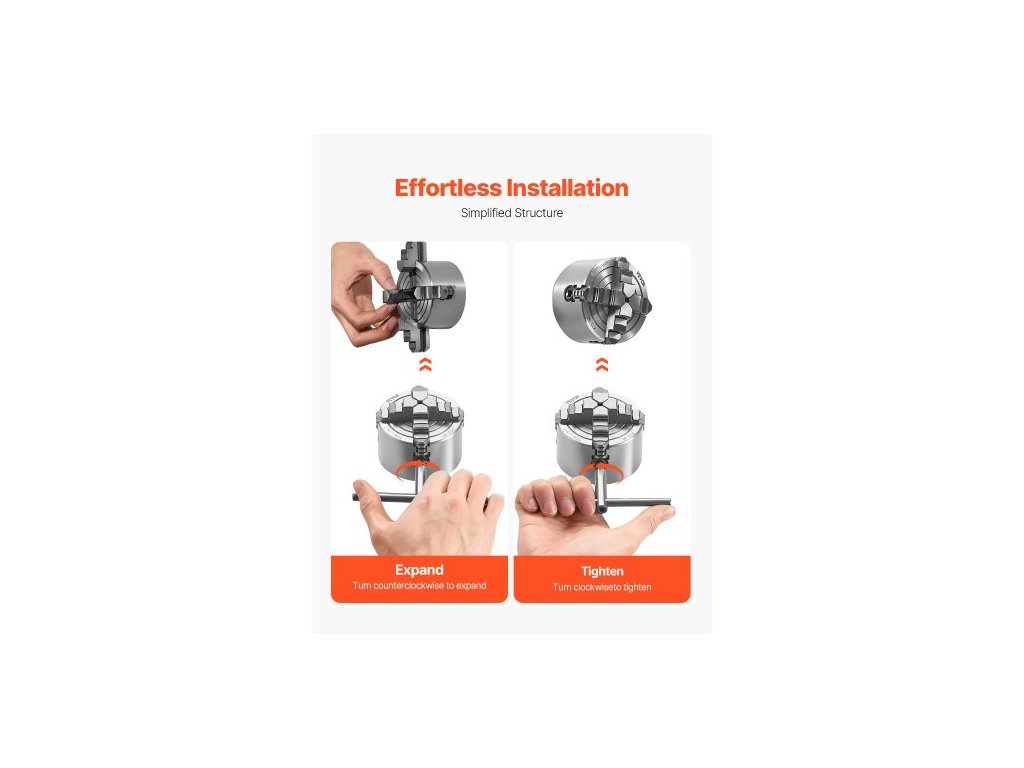 Effortless Installation

Simplified Structure

Expand
Turn counterclockwise to expand

Tighten
Turn clockwiseto tighten