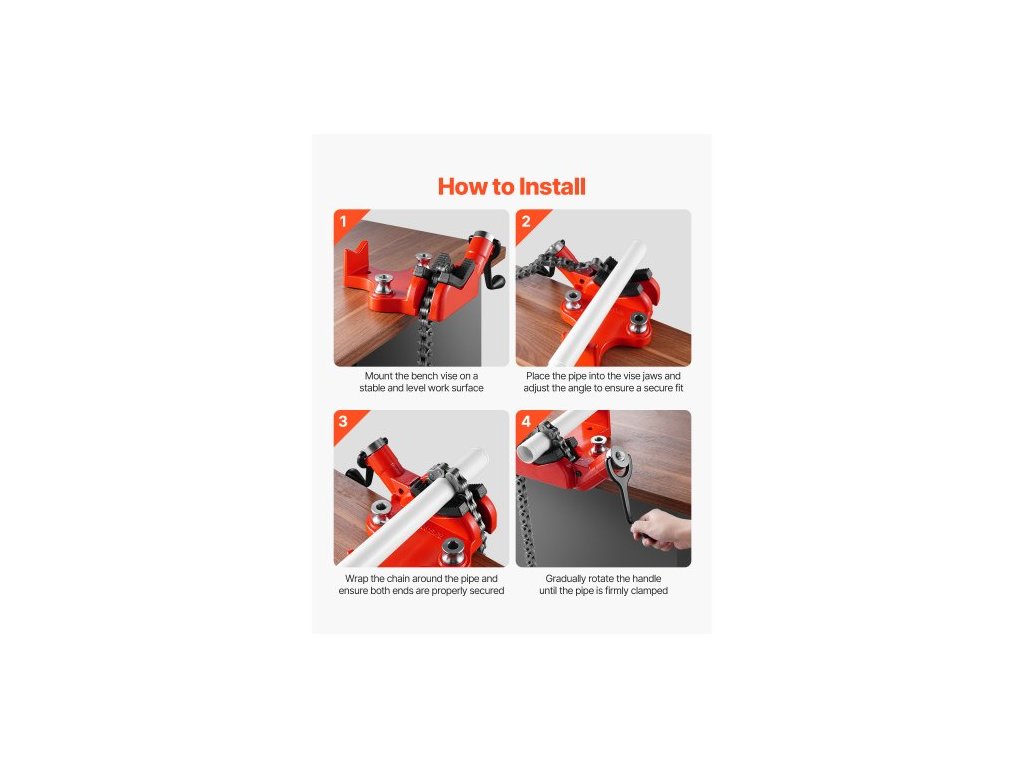 How to Install

1

Mount the bench vise on a stable and level work surface

2

Place the pipe into the vise jaws and adjust the angle to ensure a secure fit

3

Wrap the chain around the pipe and ensure both ends are properly secured

4

Gradually rotate the handle until the pipe is firmly clamped