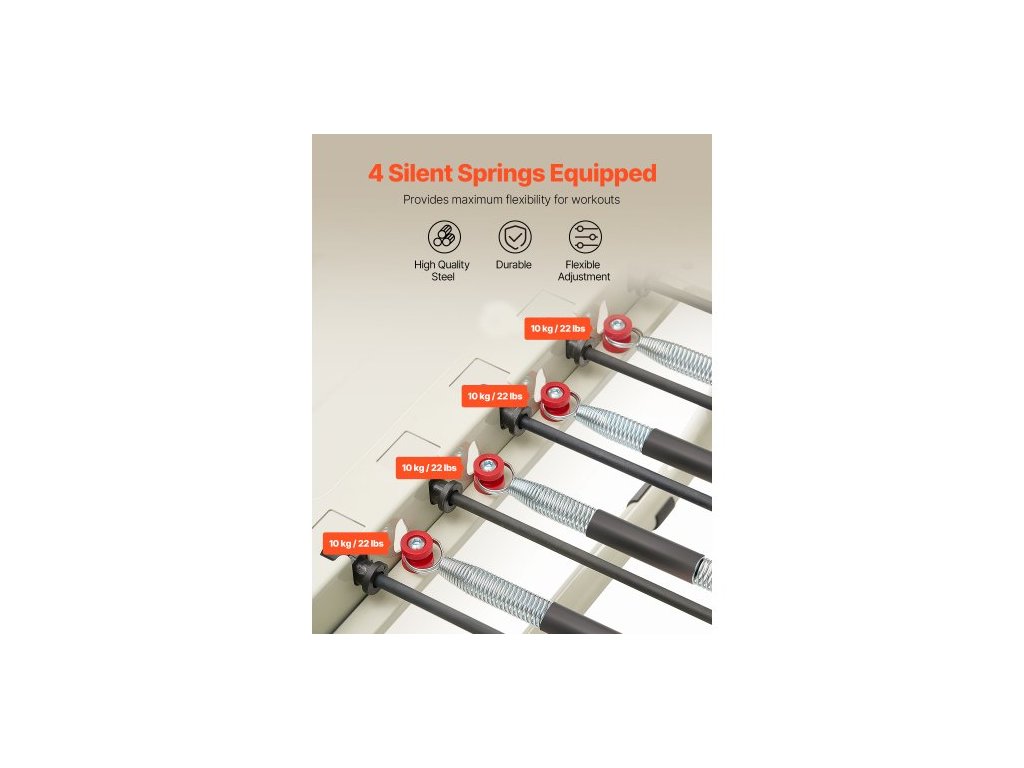 4 Silent Springs Equipped

Provides maximum flexibility for workouts

High Quality Steel

Durable

Flexible Adjustment

10 kg / 22 lbs

10 kg / 22 lbs

10 kg / 22 lbs

10 kg / 22 lbs