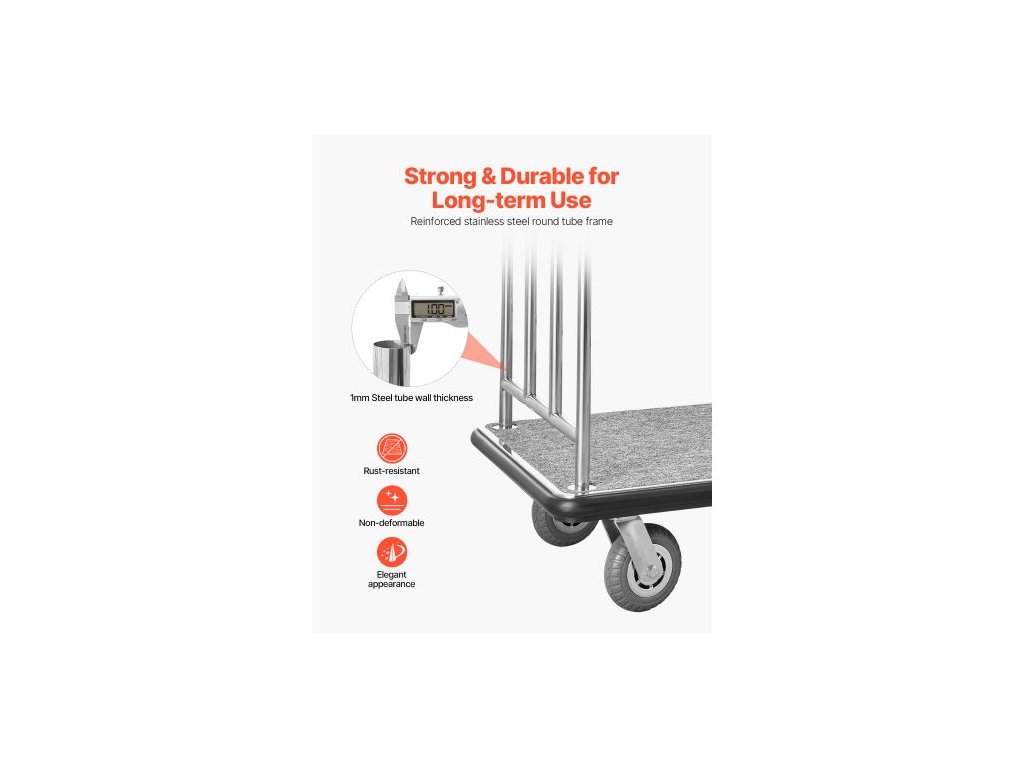 Strong & Durable for Long-term Use

Reinforced stainless steel round tube frame

1.00

1mm Steel tube wall thickness

Rust-resistant

Non-deformable

Elegant appearance