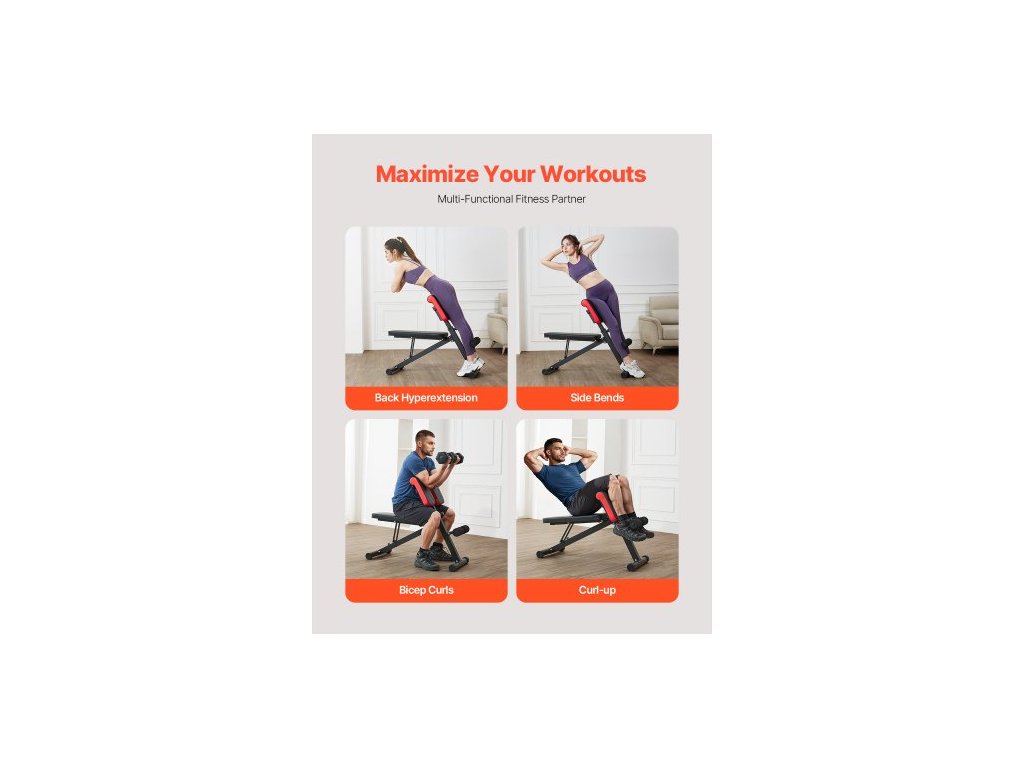 Maximize Your Workouts

Multi-Functional Fitness Partner

Back Hyperextension

Side Bends

Bicep Curls

Curl-up