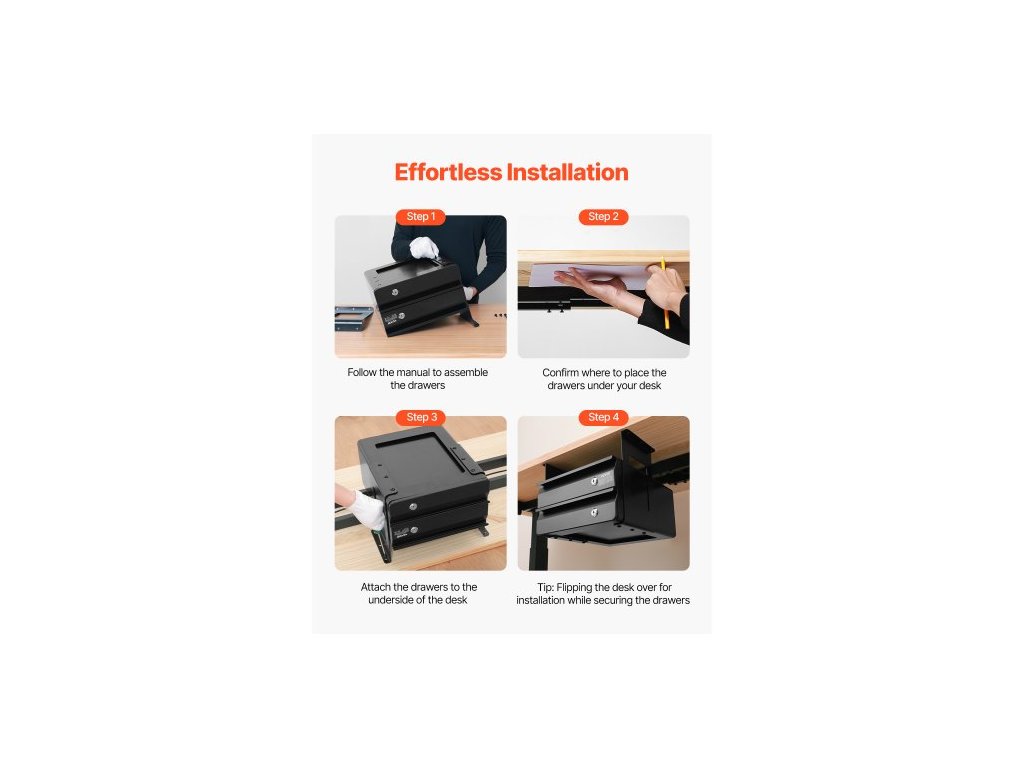 Effortless Installation

Step 1

Follow the manual to assemble the drawers

Step 2

Confirm where to place the drawers under your desk

Step 3

Attach the drawers to the underside of the desk

Step 4

Tip: Flipping the desk over for installation while securing the drawers