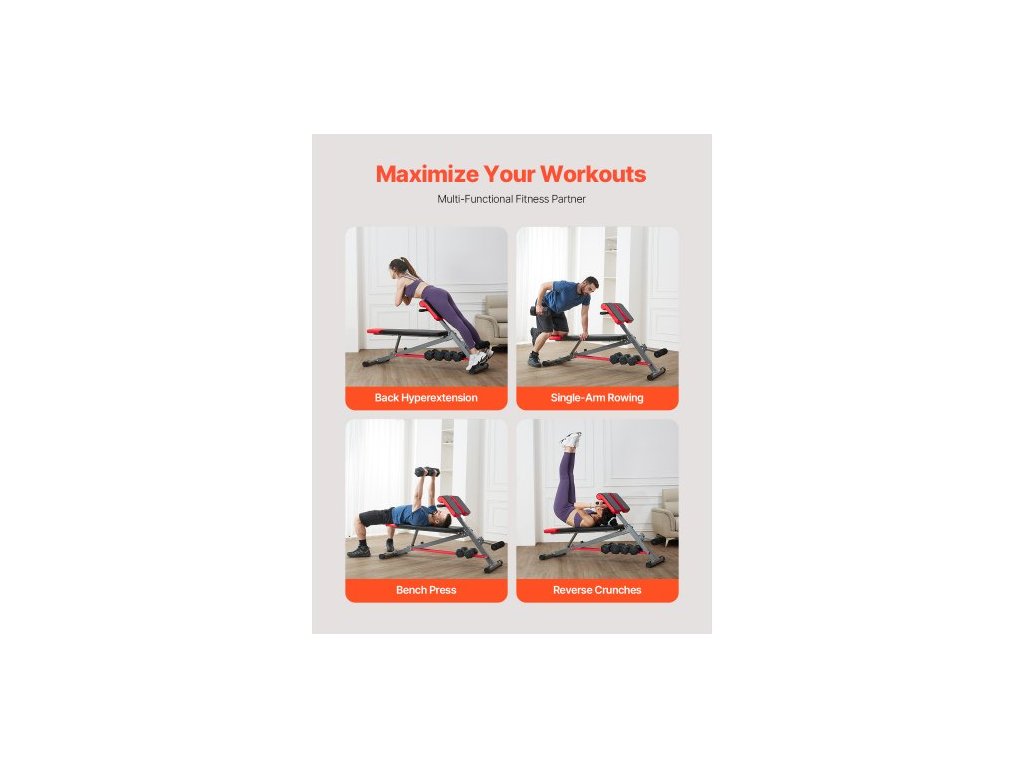 Maximize Your Workouts

Multi-Functional Fitness Partner

Back Hyperextension

Single-Arm Rowing

Bench Press

Reverse Crunches