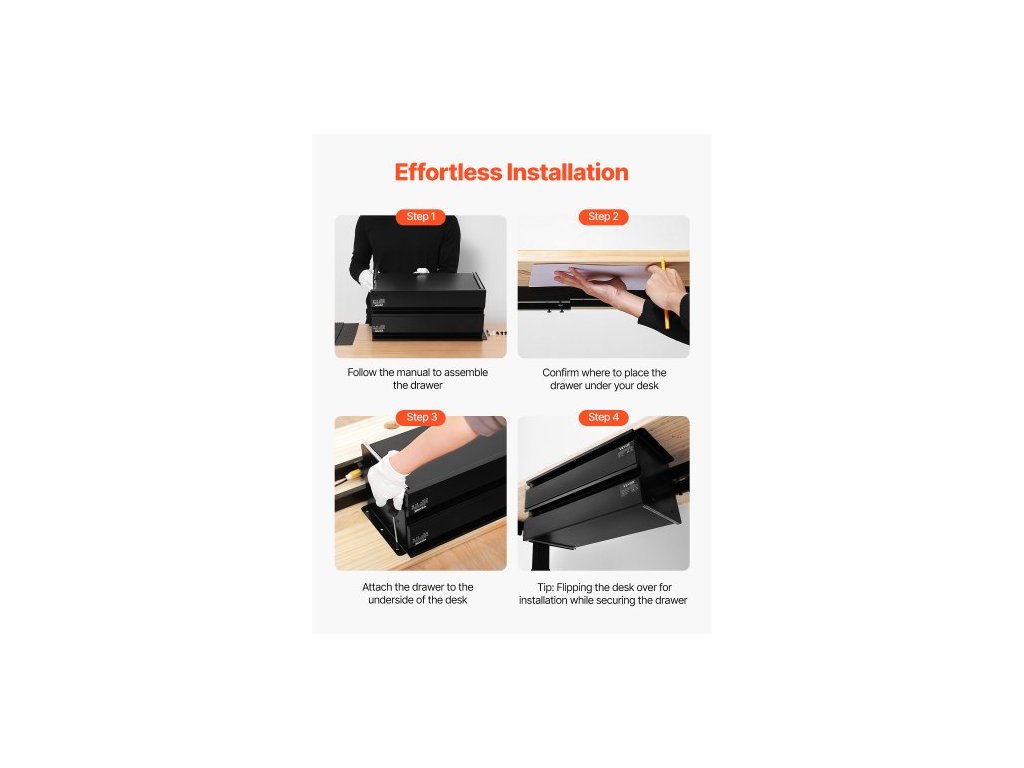 Effortless Installation

Step 1

Follow the manual to assemble the drawer

Step 2

Confirm where to place the drawer under your desk

Step 3

Attach the drawer to the underside of the desk

Step 4

Tip: Flipping the desk over for installation while securing the drawer