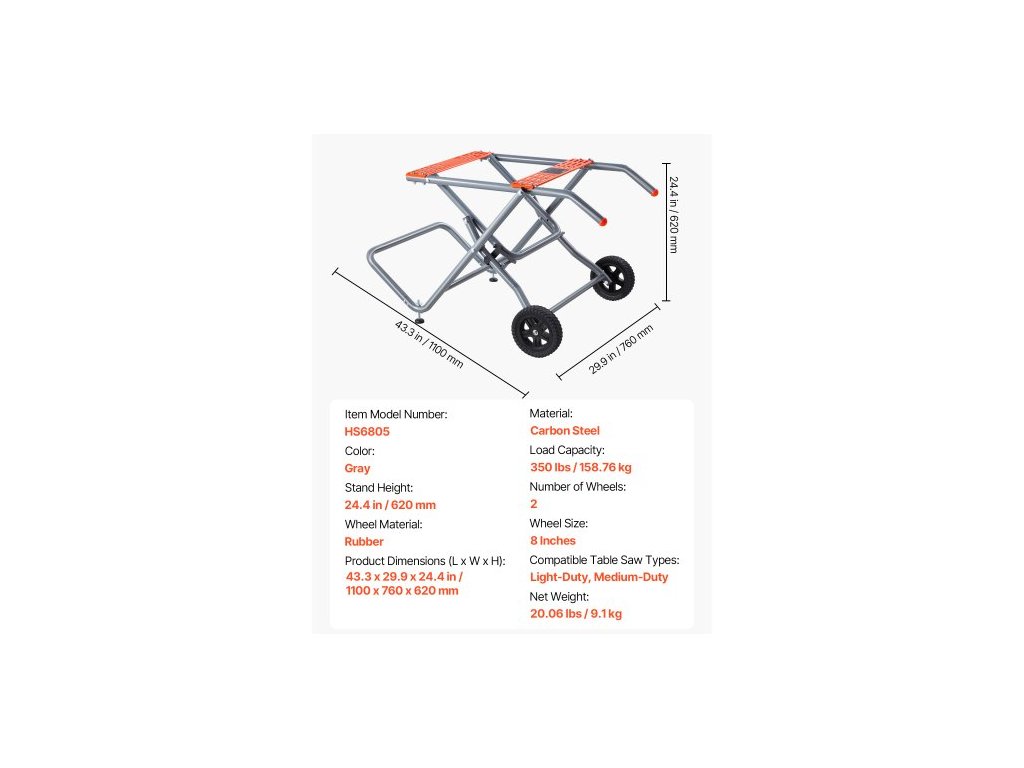 24.4 in / 620 mm

43.3 in / 1100 mm

29.9 in / 760 mm

Item Model Number:
HS6805
Color:
Gray
Stand Height:
24.4 in / 620 mm
Wheel Material:
Rubber
Product Dimensions (L x W x H):
43.3 x 29.9 x 24.4 in / 1100 x 760 x 620 mm

Material:
Carbon Steel
Load Capacity:
350 lbs / 158.76 kg
Number of Wheels:
2
Wheel Size:
8 Inches
Compatible Table Saw Types:
Light-Duty, Medium-Duty
Net Weight:
20.06 lbs / 9.1 kg