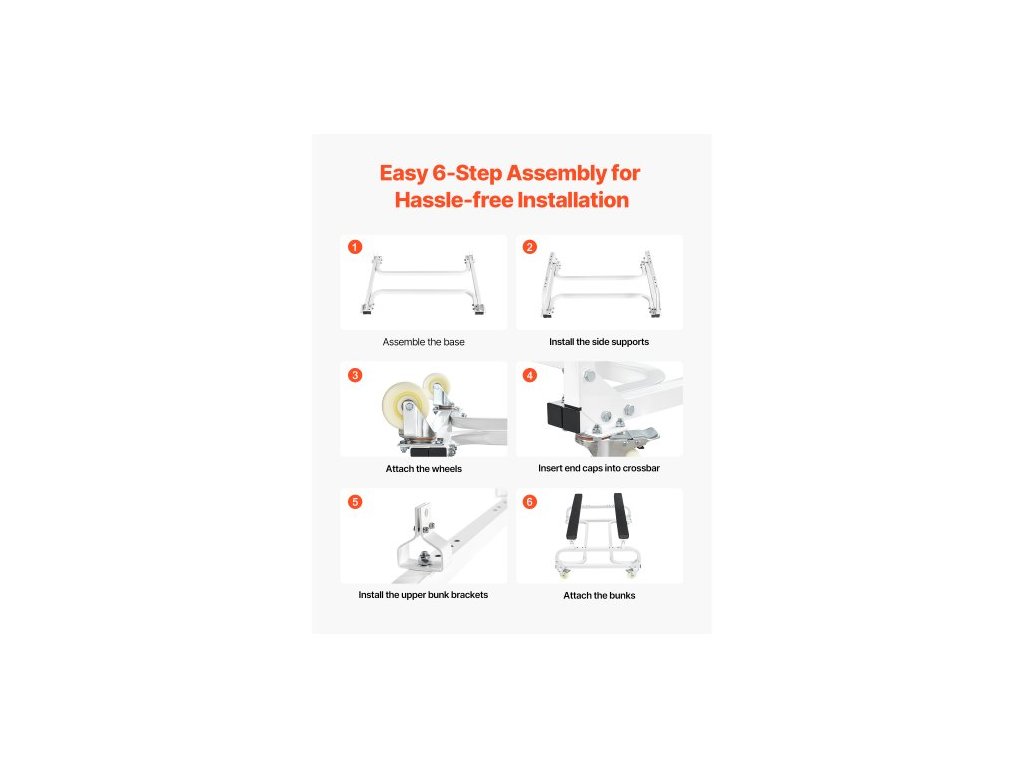 Easy 6-Step Assembly for Hassle-free Installation

1
Assemble the base

2
Install the side supports

3
Attach the wheels

4
Insert end caps into crossbar

5
Install the upper bunk brackets

6
Attach the bunks