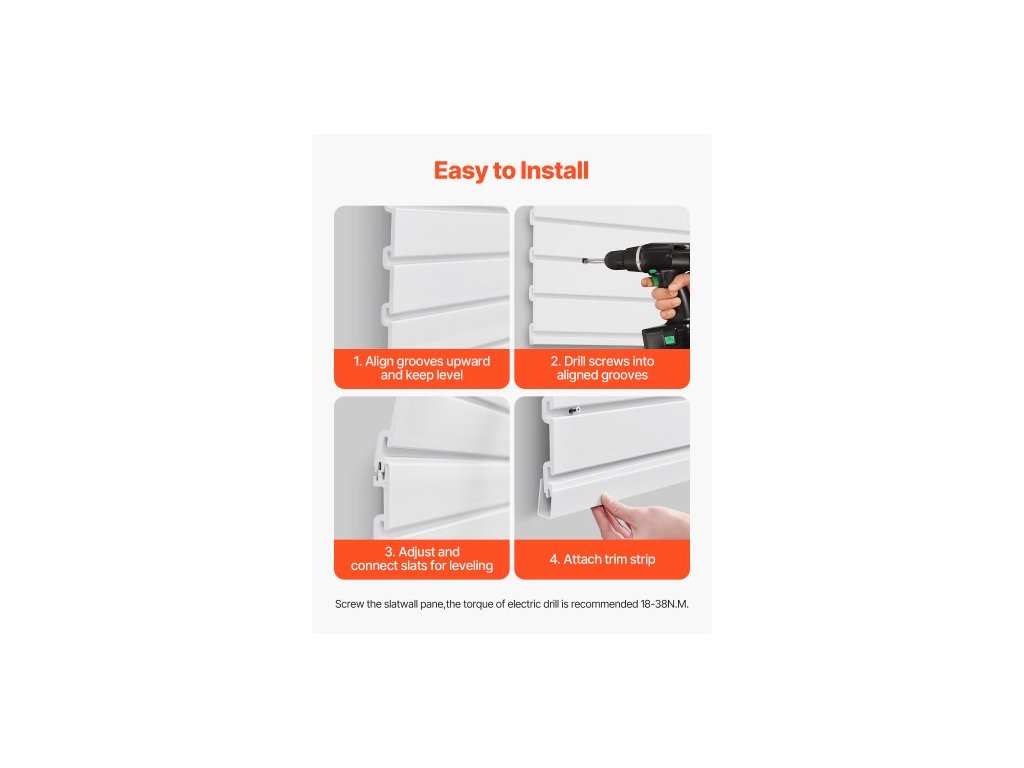 Easy to Install

1. Align grooves upward and keep level

2. Drill screws into aligned grooves

3. Adjust and connect slats for leveling

4. Attach trim strip

Screw the slatwall pane,the torque of electric drill is recommended 18-38N.M.