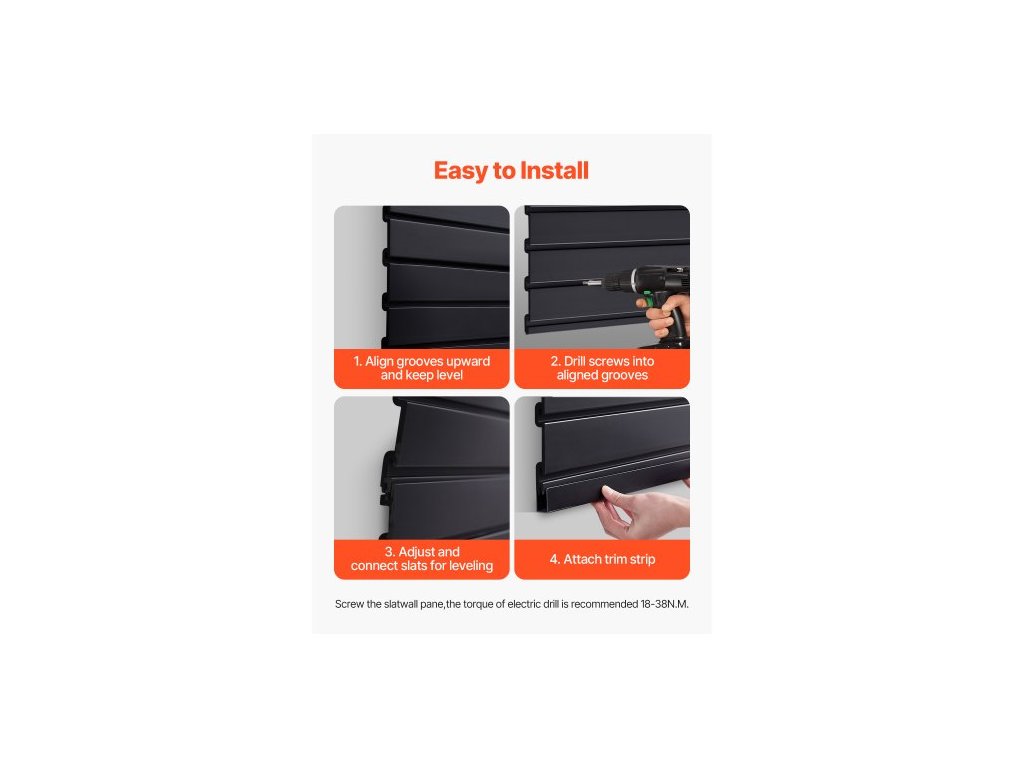 Easy to Install

1. Align grooves upward and keep level

2. Drill screws into aligned grooves

3. Adjust and connect slats for leveling

4. Attach trim strip

Screw the slatwall pane,the torque of electric drill is recommended 18-38N.M.