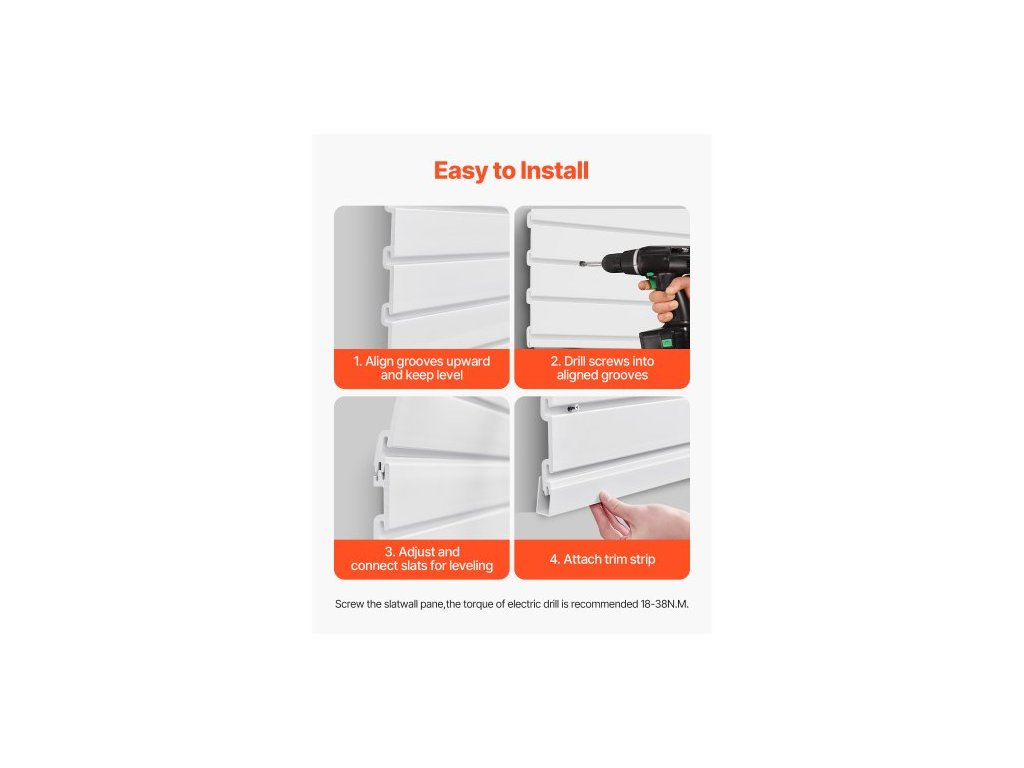 Easy to Install

1. Align grooves upward and keep level

2. Drill screws into aligned grooves

3. Adjust and connect slats for leveling

4. Attach trim strip

Screw the slatwall pane,the torque of electric drill is recommended 18-38N.M.