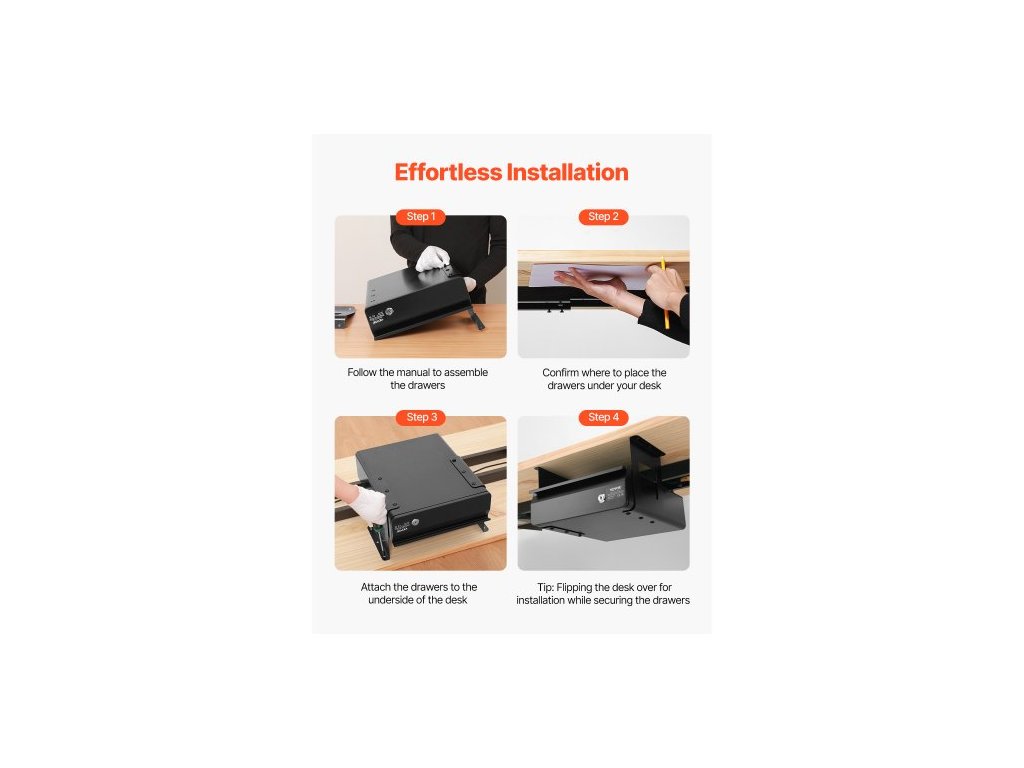 Effortless Installation

Step 1

Follow the manual to assemble the drawers

Step 2

Confirm where to place the drawers under your desk

Step 3

Attach the drawers to the underside of the desk

Step 4

Tip: Flipping the desk over for installation while securing the drawers