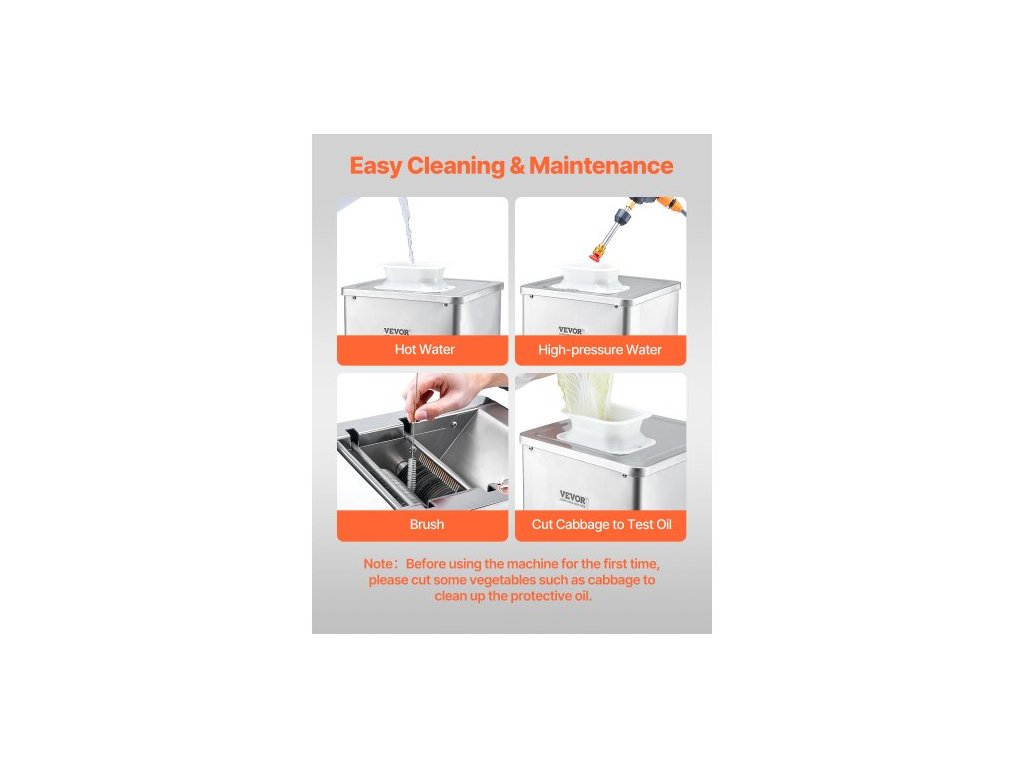 Easy Cleaning & Maintenance

VEVOR
Hot Water

VEVOR
High-pressure Water

Brush

VEVOR
Cut Cabbage to Test Oil

Note: Before using the machine for the first time, please cut some vegetables such as cabbage to clean up the protective oil.