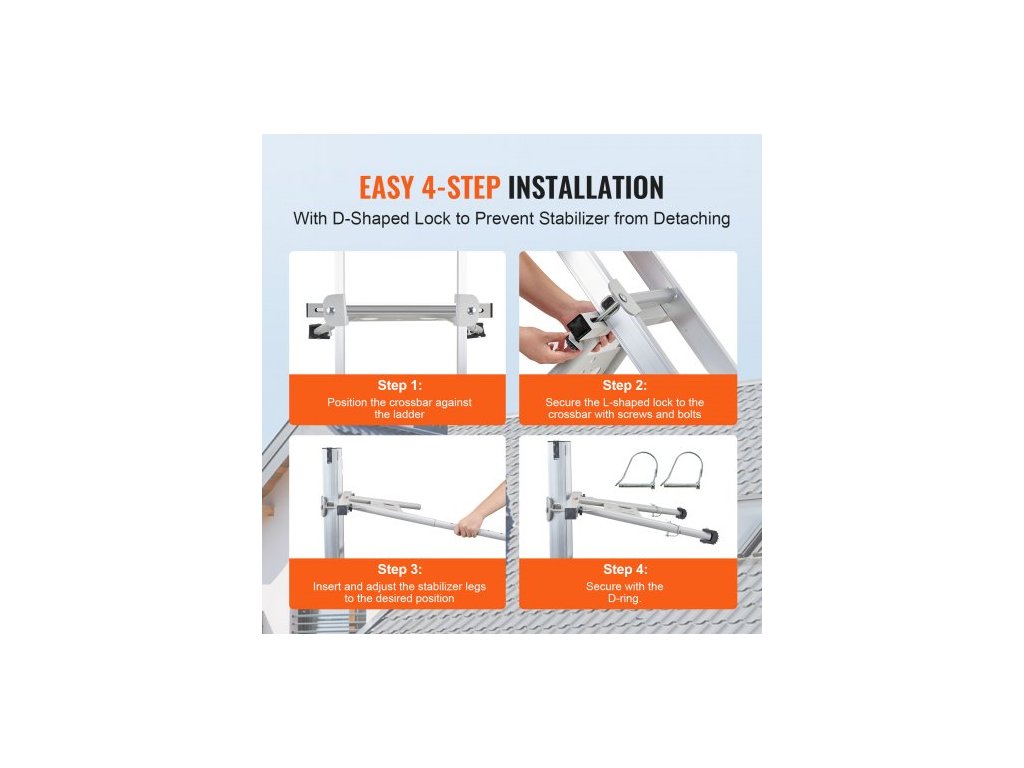 EASY 4-STEP INSTALLATION

With D-Shaped Lock to Prevent Stabilizer from Detaching

Step 1:
Position the crossbar against the ladder

Step 2:
Secure the L-shaped lock to the crossbar with screws and bolts

Step 3:
Insert and adjust the stabilizer legs to the desired position

Step 4:
Secure with the D-ring.