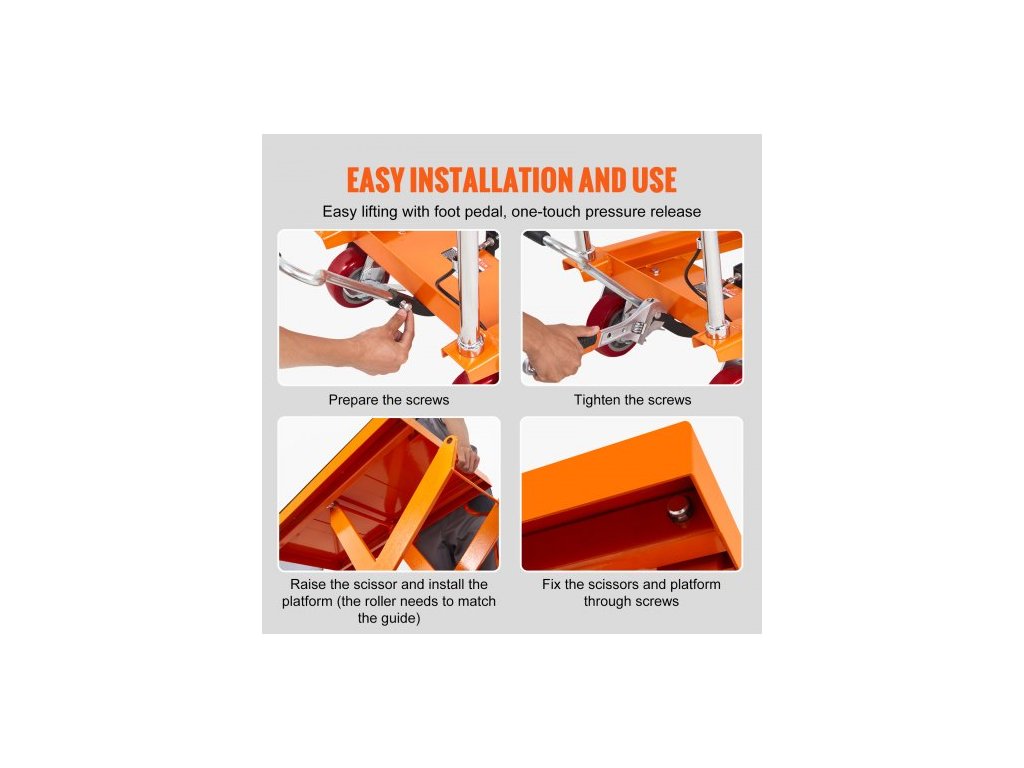 EASY INSTALLATION AND USE

Easy lifting with foot pedal, one-touch pressure release

Prepare the screws

Tighten the screws

Raise the scissor and install the platform (the roller needs to match the guide)

Fix the scissors and platform through screws