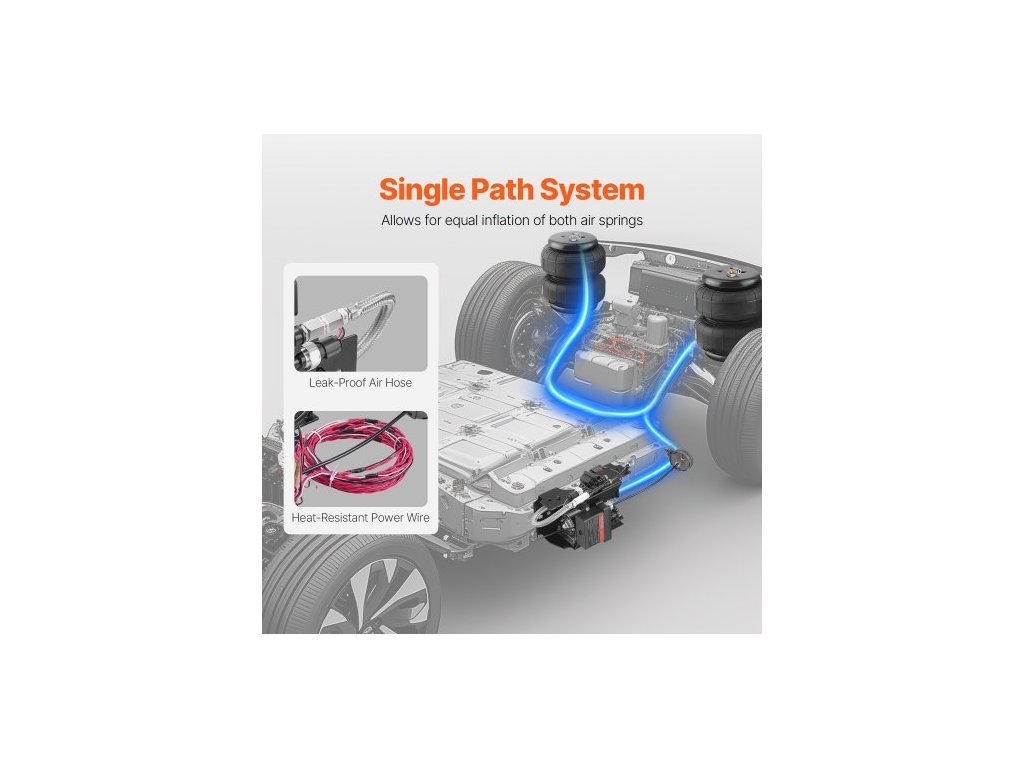 Single Path System
Allows for equal inflation of both air springs

Leak-Proof Air Hose

Heat-Resistant Power Wire