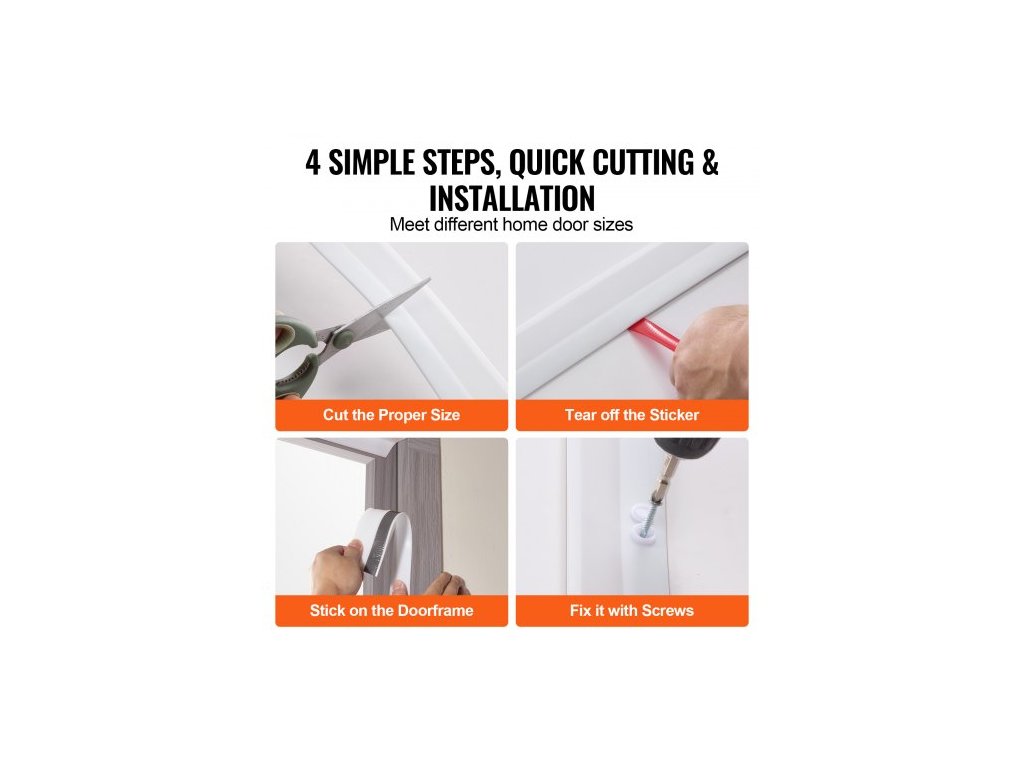 4 SIMPLE STEPS, QUICK CUTTING & INSTALLATION
Meet different home door sizes

Cut the Proper Size

Tear off the Sticker

Stick on the Doorframe

Fix it with Screws