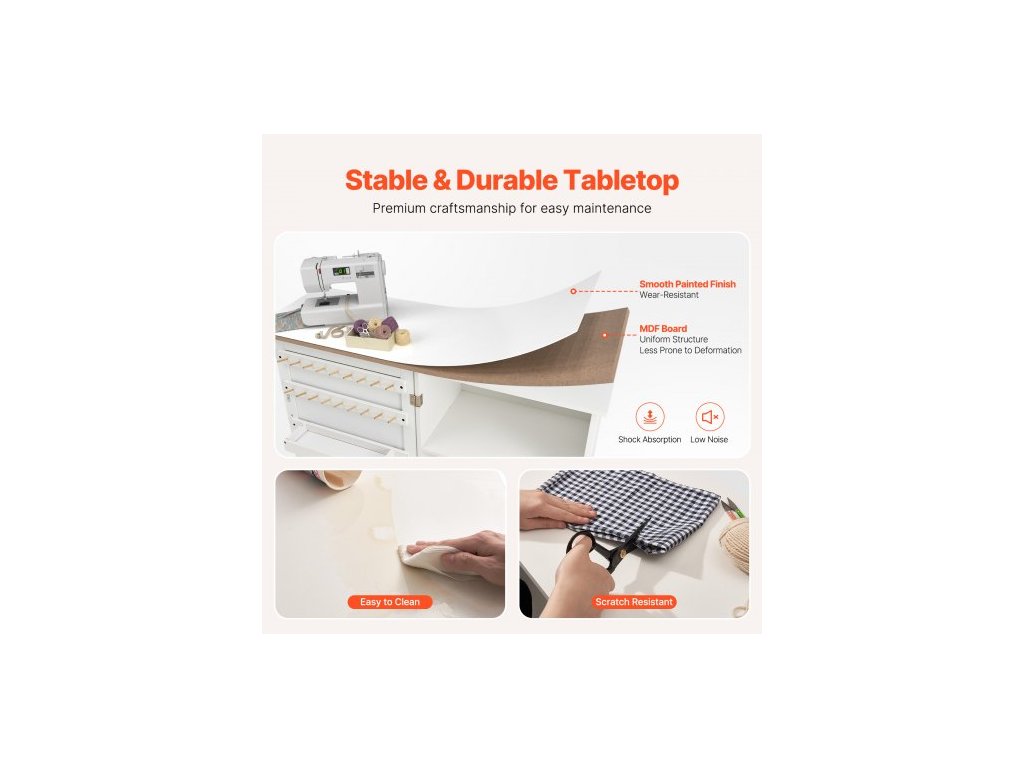 Stable & Durable Tabletop
Premium craftsmanship for easy maintenance

Smooth Painted Finish
Wear-Resistant

MDF Board
Uniform Structure
Less Prone to Deformation

Shock Absorption
Low Noise

Easy to Clean

Scratch Resistant