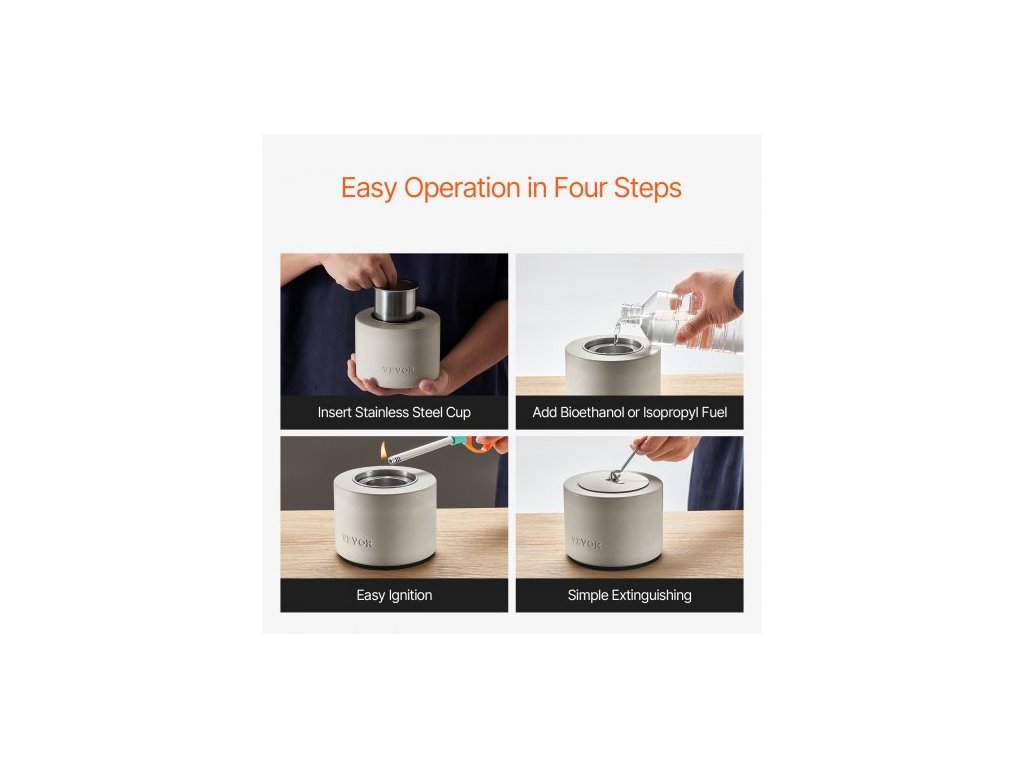 Easy Operation in Four Steps

VEVOR

Insert Stainless Steel Cup

Add Bioethanol or Isopropyl Fuel

VEVOR

Easy Ignition

VEVOR

Simple Extinguishing