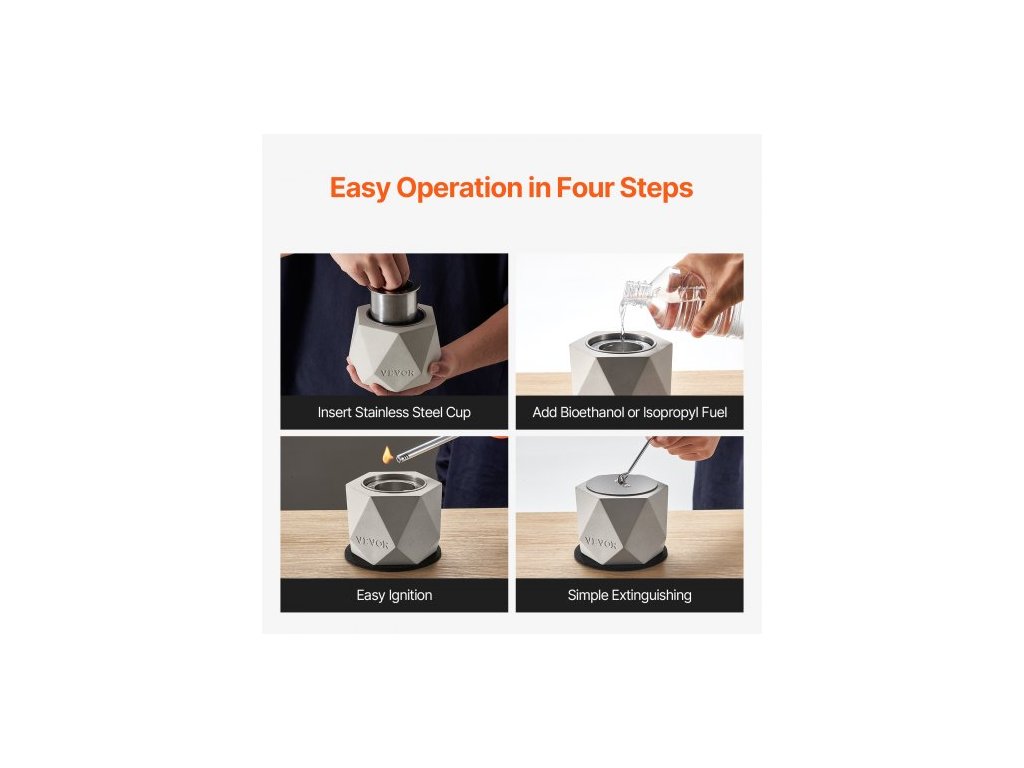 Easy Operation in Four Steps

VEVOR

Insert Stainless Steel Cup

Add Bioethanol or Isopropyl Fuel

VEVOR

Easy Ignition

VEVOR

Simple Extinguishing