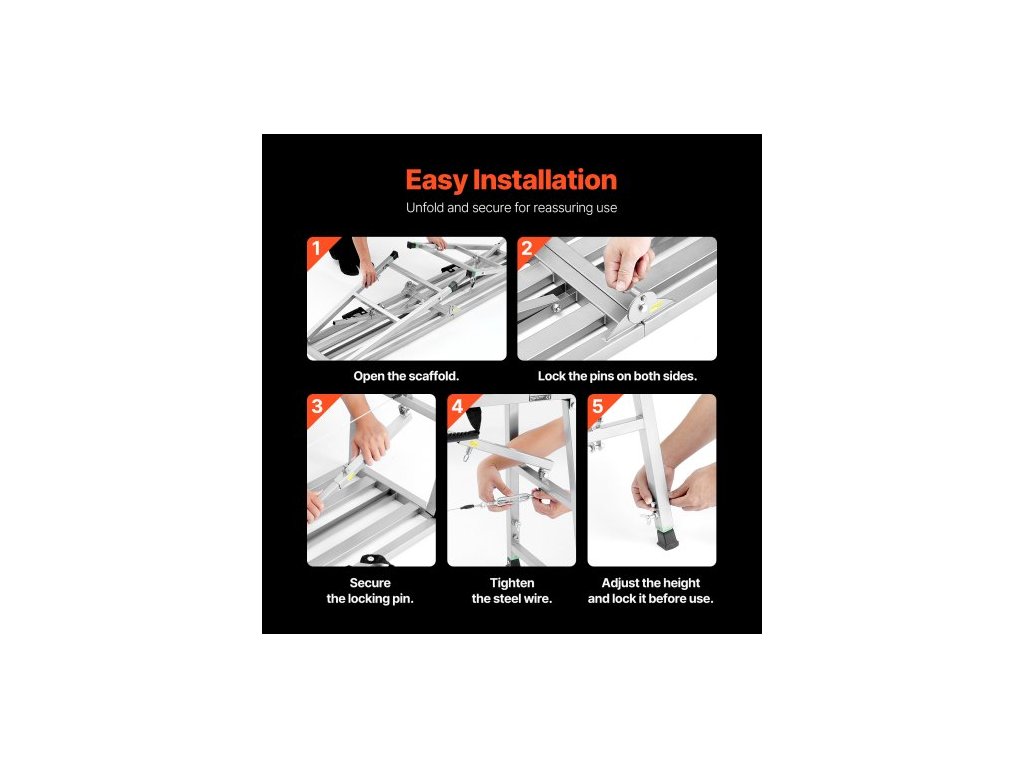 Easy Installation

Unfold and secure for reassuring use

1

Open the scaffold.

2

Lock the pins on both sides.

3

Secure the locking pin.

4

Tighten the steel wire.

5

Adjust the height and lock it before use.