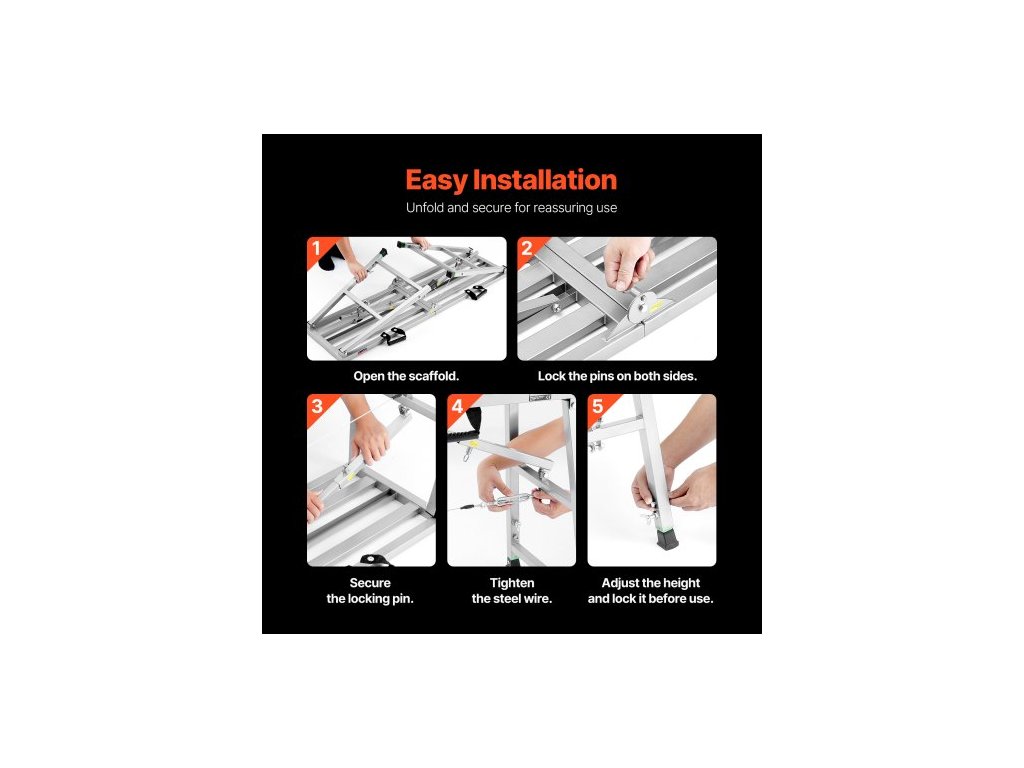 Easy Installation

Unfold and secure for reassuring use

1

Open the scaffold.

2

Lock the pins on both sides.

3

Secure the locking pin.

4

Tighten the steel wire.

5

Adjust the height and lock it before use.