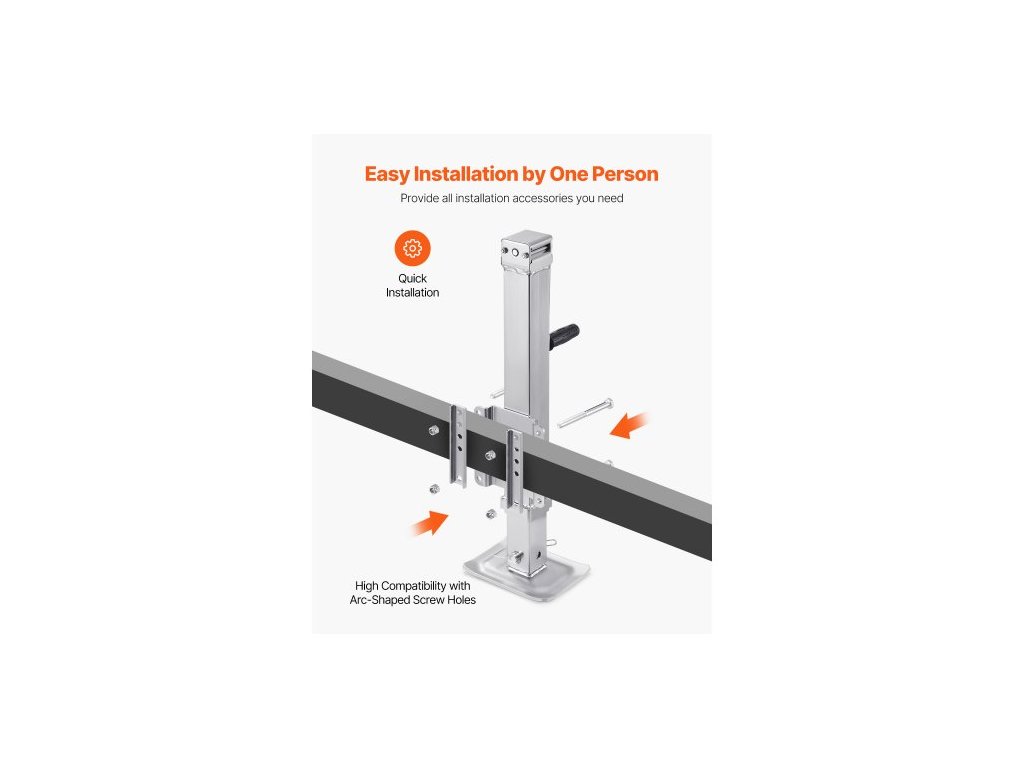 Easy Installation by One Person

Provide all installation accessories you need

Quick Installation

High Compatibility with Arc-Shaped Screw Holes