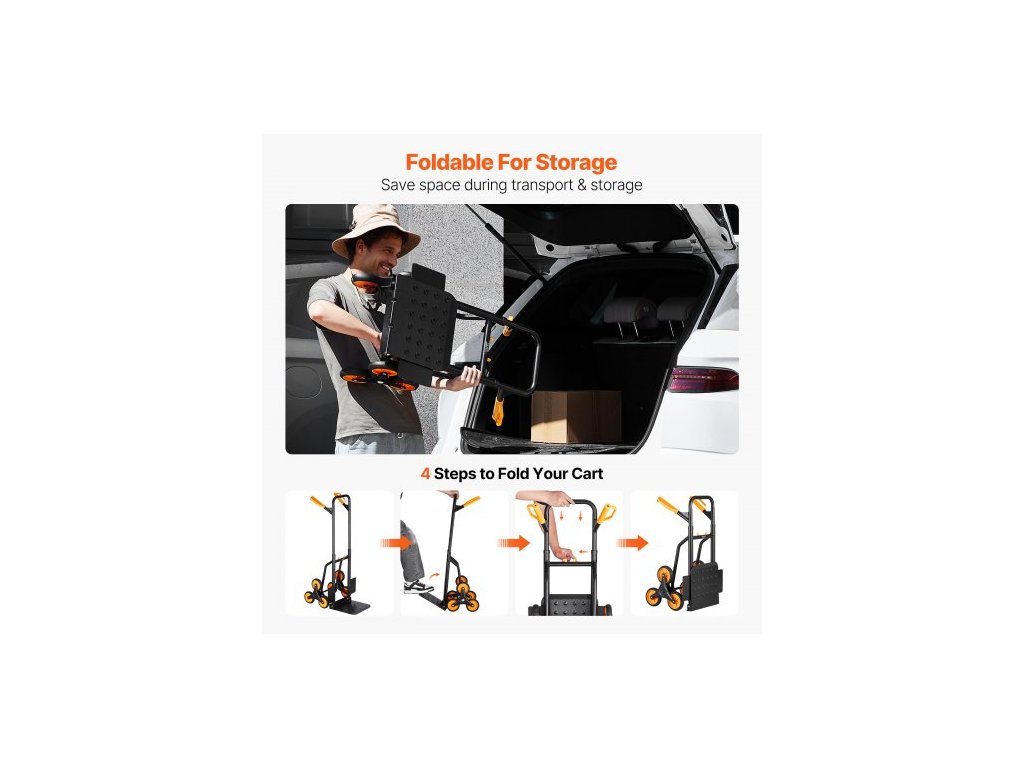 Foldable For Storage
Save space during transport & storage

4 Steps to Fold Your Cart