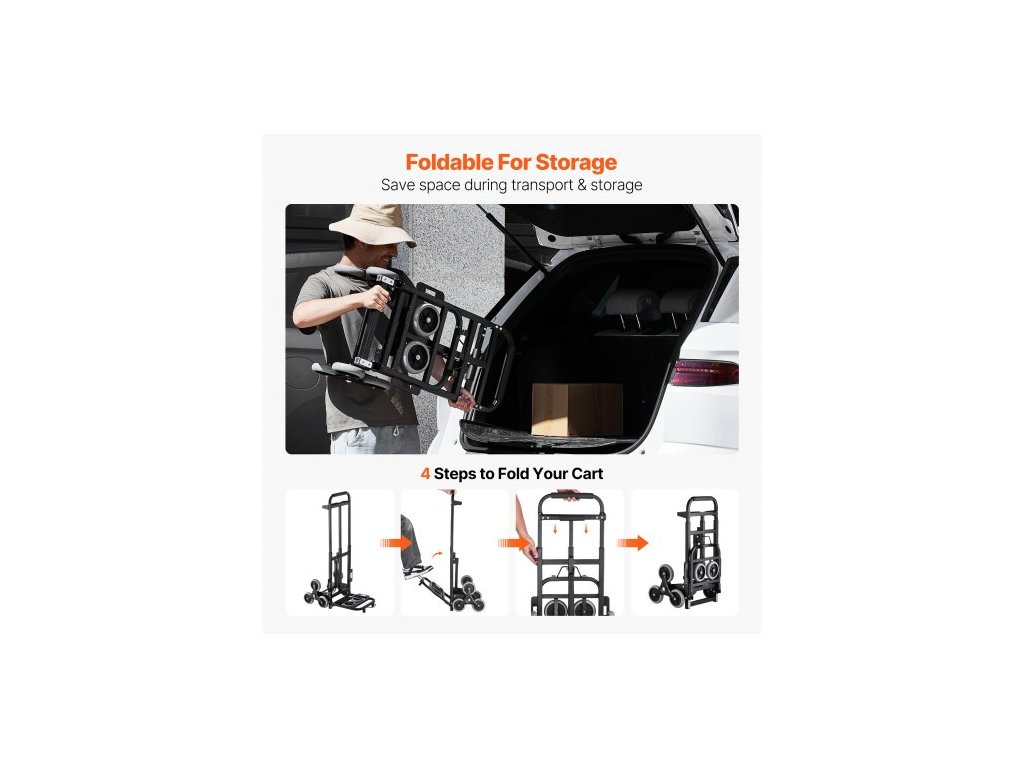 Foldable For Storage
Save space during transport & storage

4 Steps to Fold Your Cart