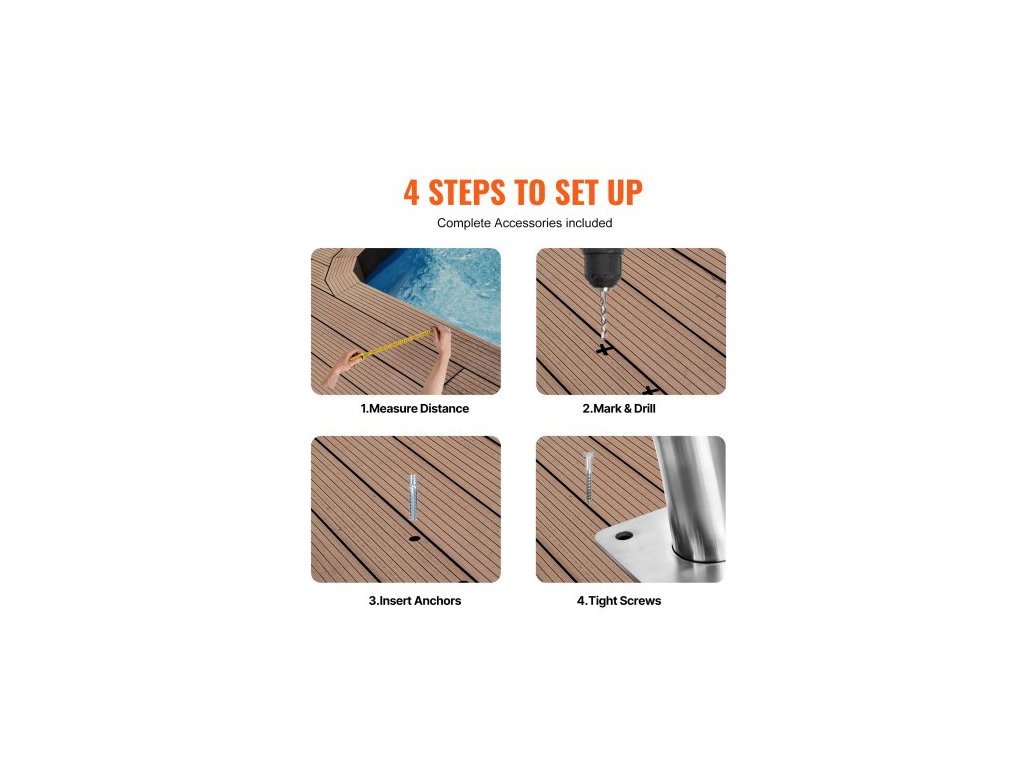 4 STEPS TO SET UP

Complete Accessories included

1.Measure Distance

2.Mark & Drill

3.Insert Anchors

4.Tight Screws