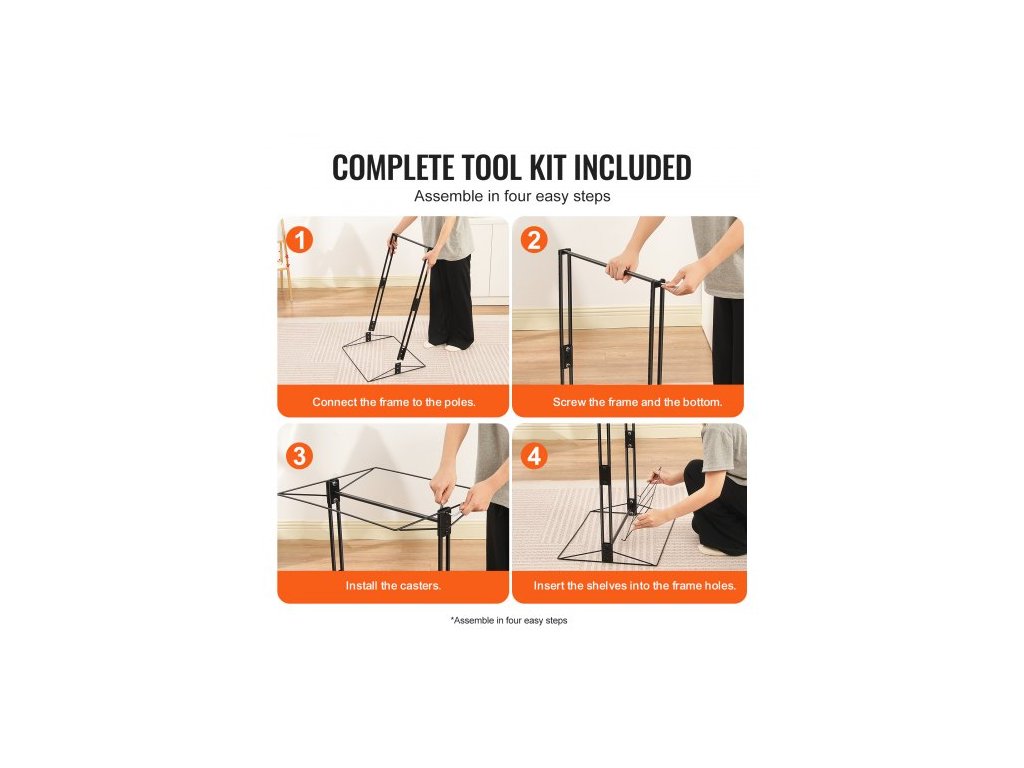 COMPLETE TOOL KIT INCLUDED
Assemble in four easy steps

1
Connect the frame to the poles.

2
Screw the frame and the bottom.

3
Install the casters.

4
Insert the shelves into the frame holes.

*Assemble in four easy steps