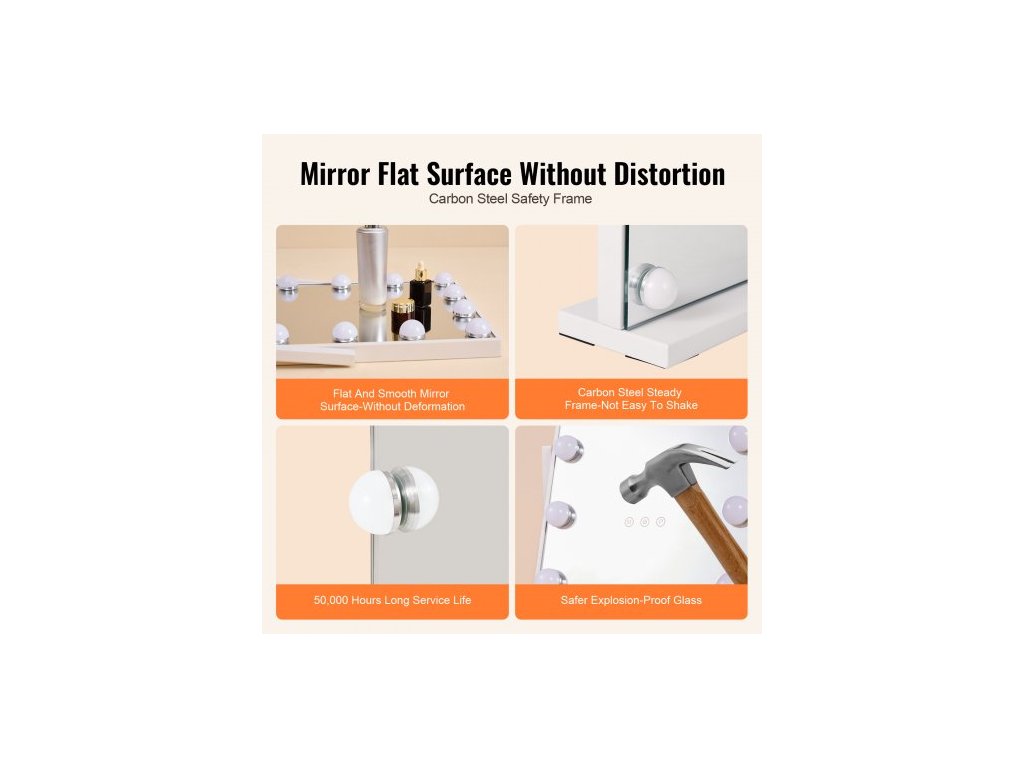 Mirror Flat Surface Without Distortion
Carbon Steel Safety Frame

Flat And Smooth Mirror Surface-Without Deformation

Carbon Steel Steady Frame-Not Easy To Shake

50,000 Hours Long Service Life

Safer Explosion-Proof Glass