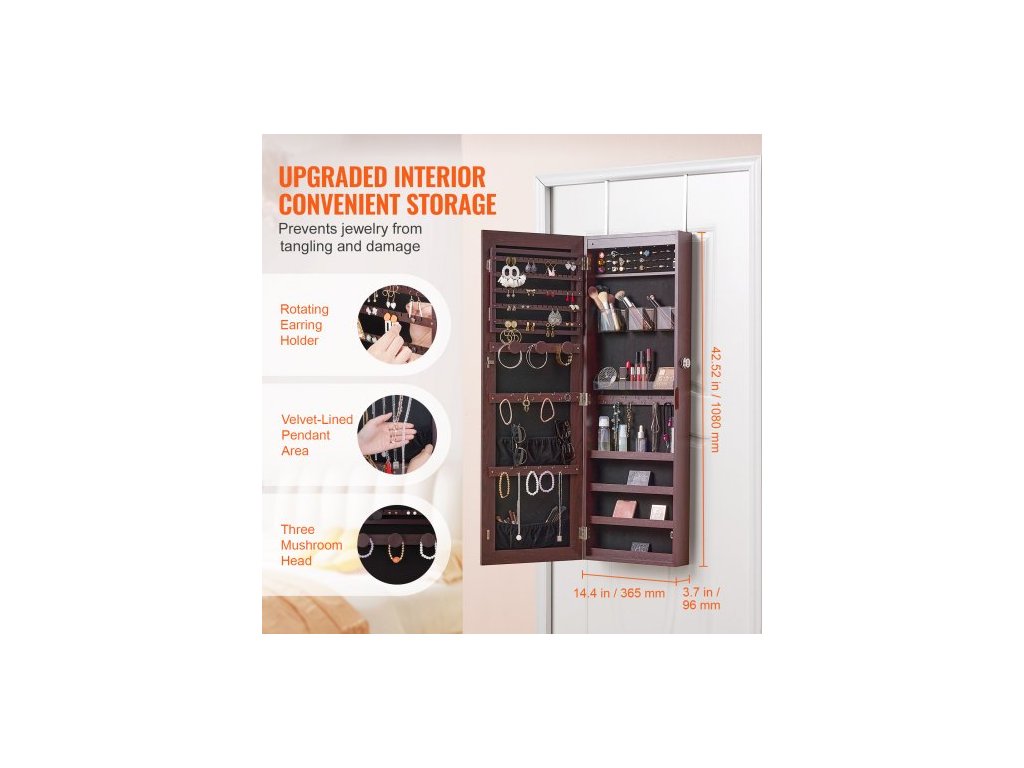 UPGRADED INTERIOR CONVENIENT STORAGE

Prevents jewelry from tangling and damage

Rotating Earring Holder

Velvet-Lined Pendant Area

Three Mushroom Head

42.52 in / 1080 mm

14.4 in / 365 mm

3.7 in / 96 mm