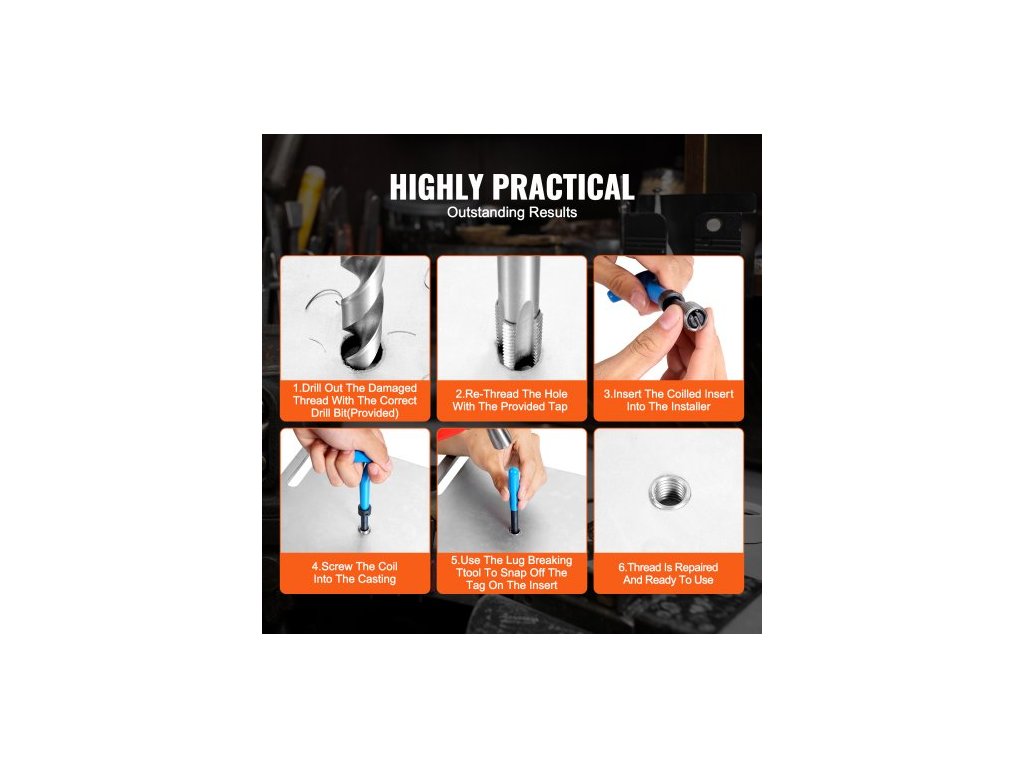 HIGHLY PRACTICAL
Outstanding Results

1.Drill Out The Damaged Thread With The Correct Drill Bit(Provided)

2.Re-Thread The Hole With The Provided Tap

3.Insert The Coilled Insert Into The Installer

4.Screw The Coil Into The Casting

5.Use The Lug Breaking Ttool To Snap Off The Tag On The Insert

6.Thread Is Repaired And Ready To Use