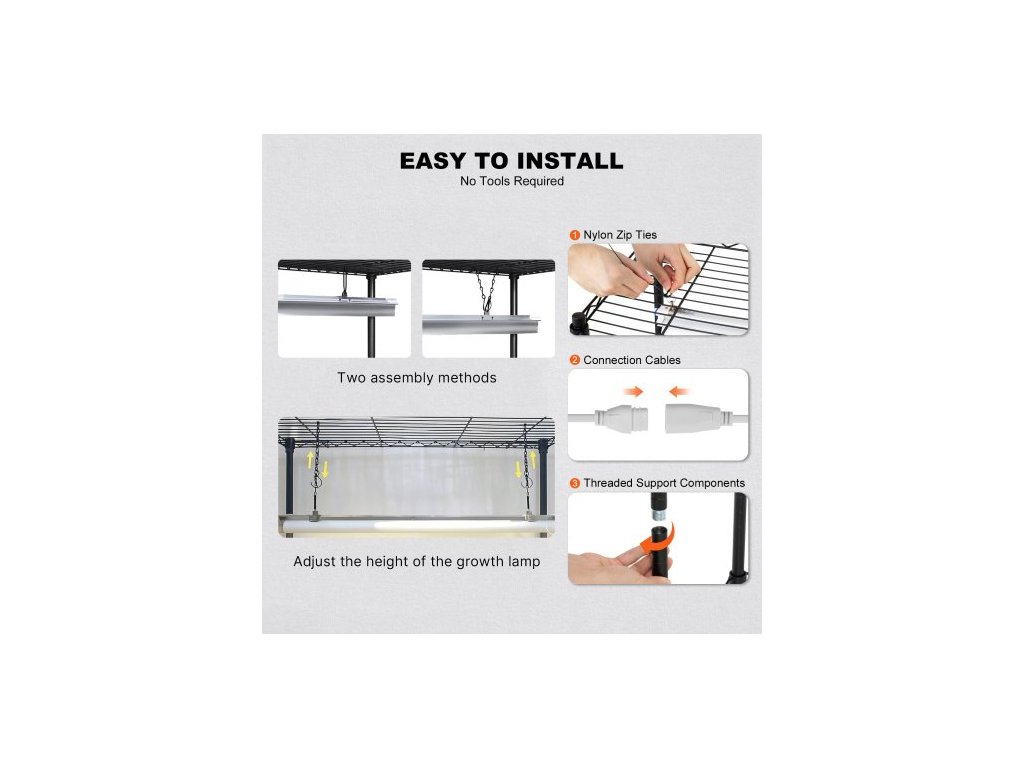 EASY TO INSTALL
No Tools Required

Two assembly methods

Adjust the height of the growth lamp

1 Nylon Zip Ties

2 Connection Cables

3 Threaded Support Components