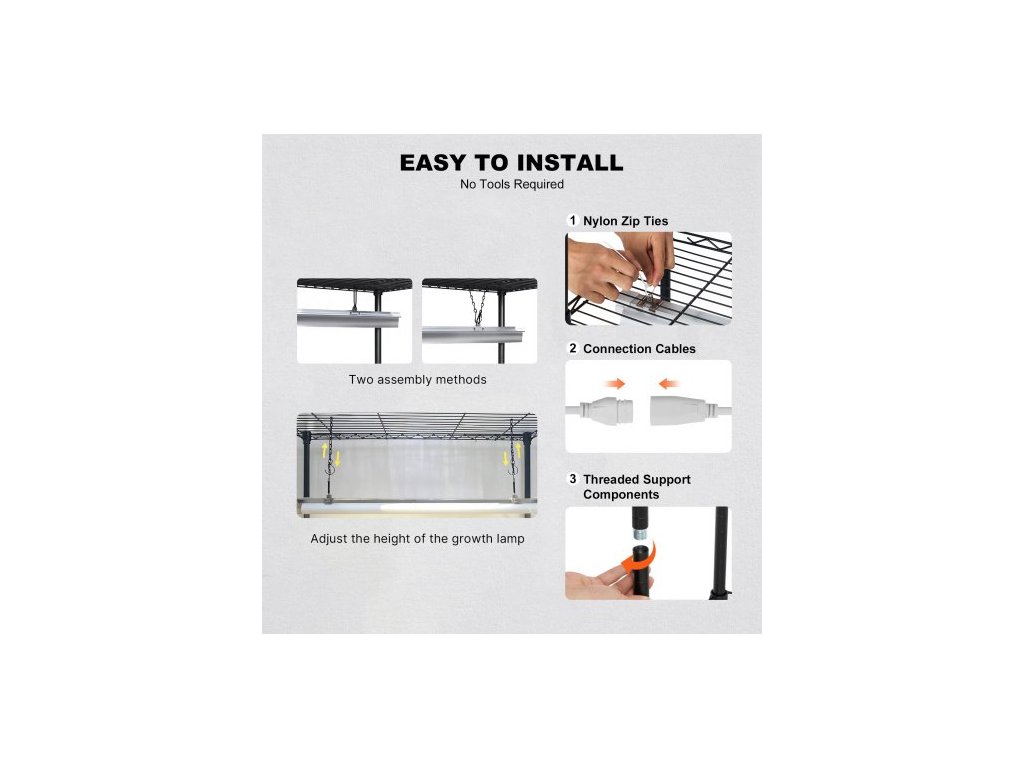 EASY TO INSTALL
No Tools Required

Two assembly methods

Adjust the height of the growth lamp

1 Nylon Zip Ties

2 Connection Cables

3 Threaded Support Components