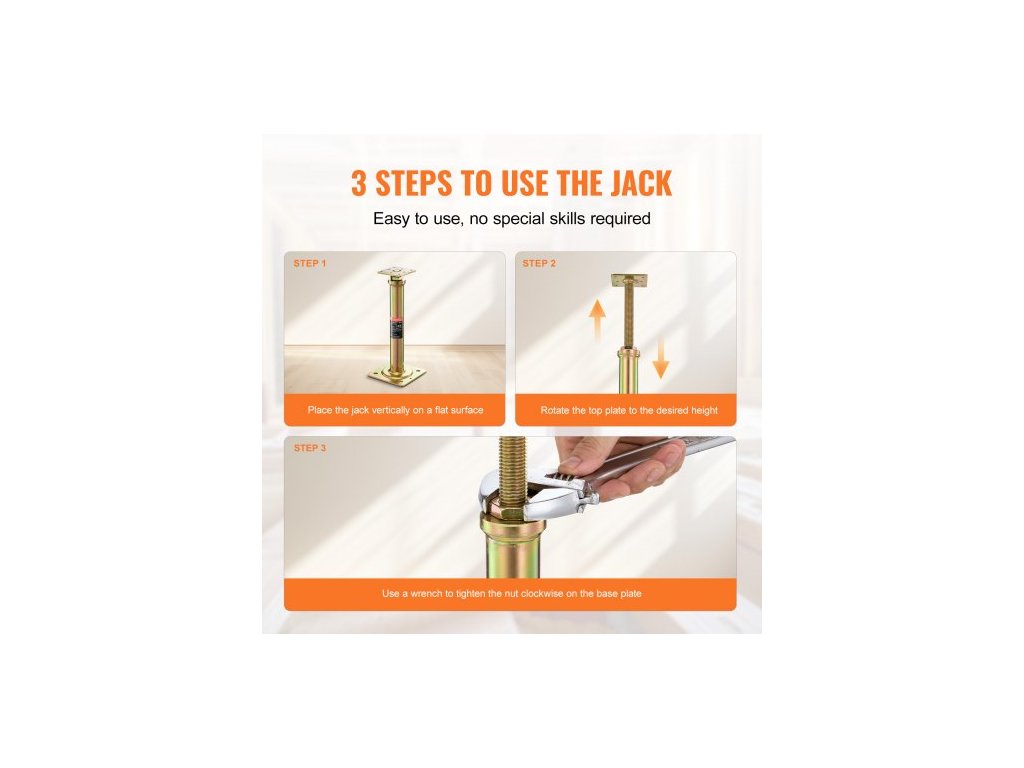 3 STEPS TO USE THE JACK

Easy to use, no special skills required

STEP 1

Place the jack vertically on a flat surface

STEP 2

Rotate the top plate to the desired height

STEP 3

Use a wrench to tighten the nut clockwise on the base plate