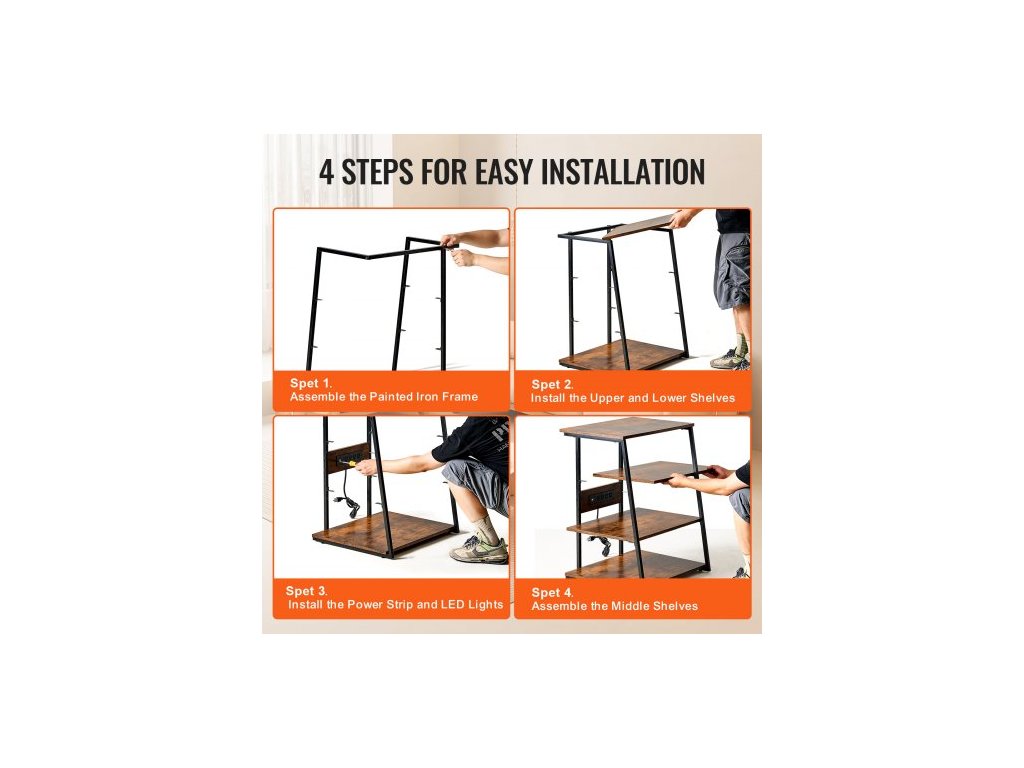 4 STEPS FOR EASY INSTALLATION

Spet 1.
Assemble the Painted Iron Frame

Spet 2.
Install the Upper and Lower Shelves

Spet 3.
Install the Power Strip and LED Lights

Spet 4.
Assemble the Middle Shelves