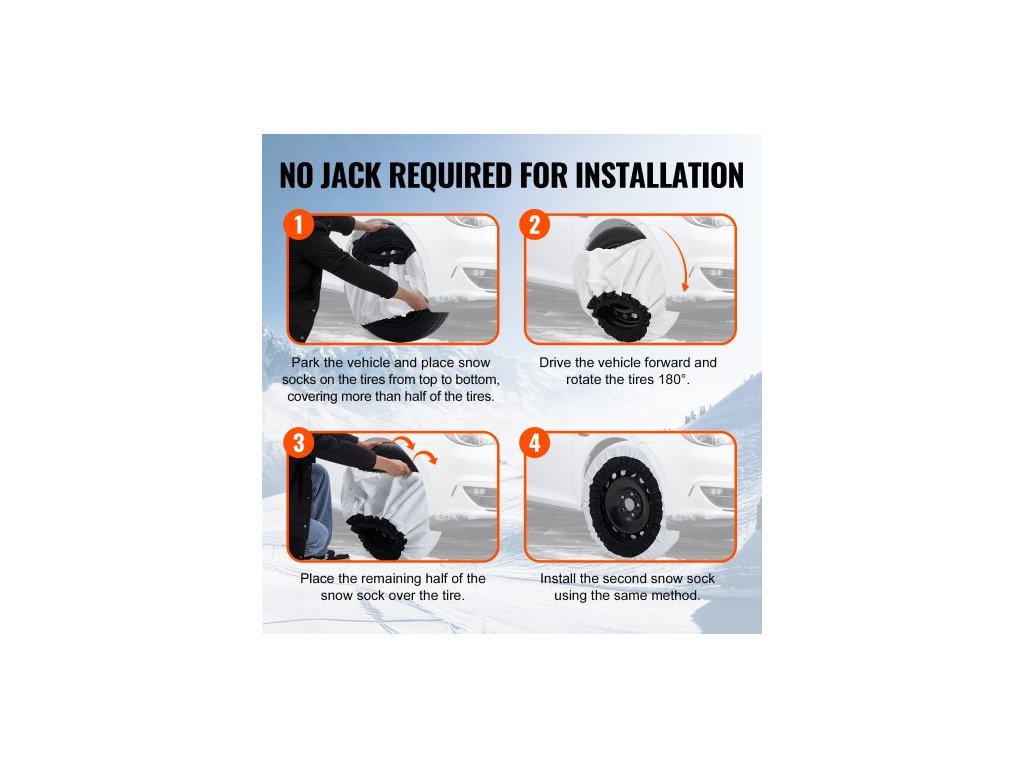 NO JACK REQUIRED FOR INSTALLATION

1

Park the vehicle and place snow socks on the tires from top to bottom, covering more than half of the tires.

2

Drive the vehicle forward and rotate the tires 180°.

3

Place the remaining half of the snow sock over the tire.

4

Install the second snow sock using the same method.