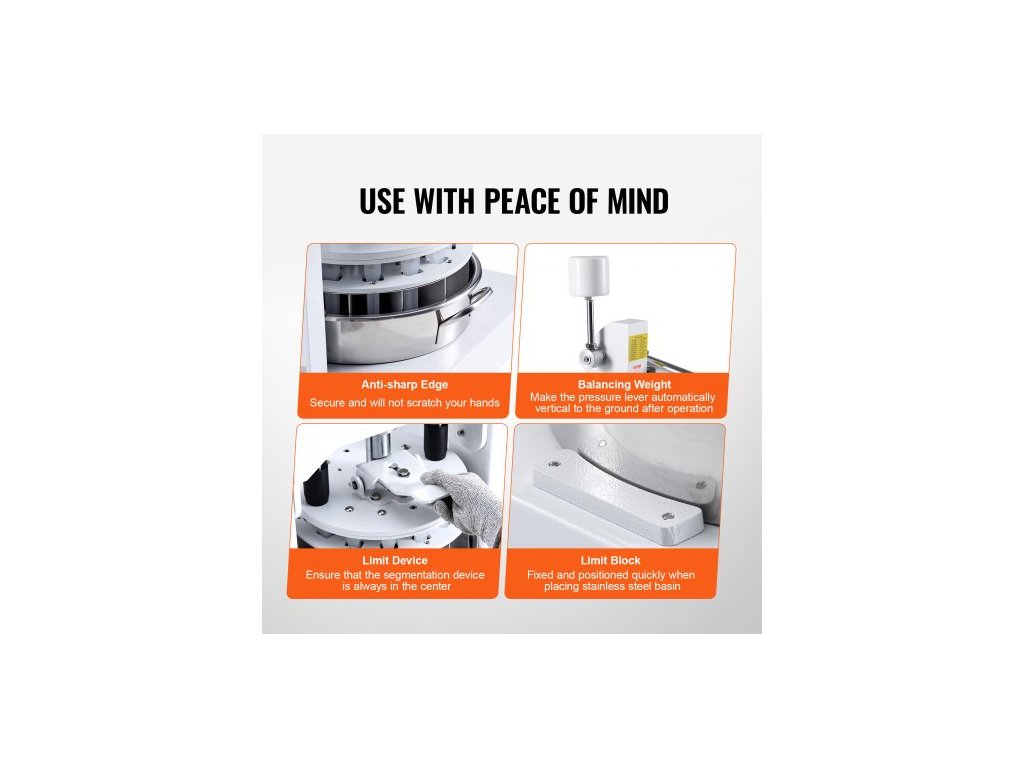 USE WITH PEACE OF MIND

Anti-sharp Edge
Secure and will not scratch your hands

Balancing Weight
Make the pressure lever automatically vertical to the ground after operation

Limit Device
Ensure that the segmentation device is always in the center

Limit Block
Fixed and positioned quickly when placing stainless steel basin