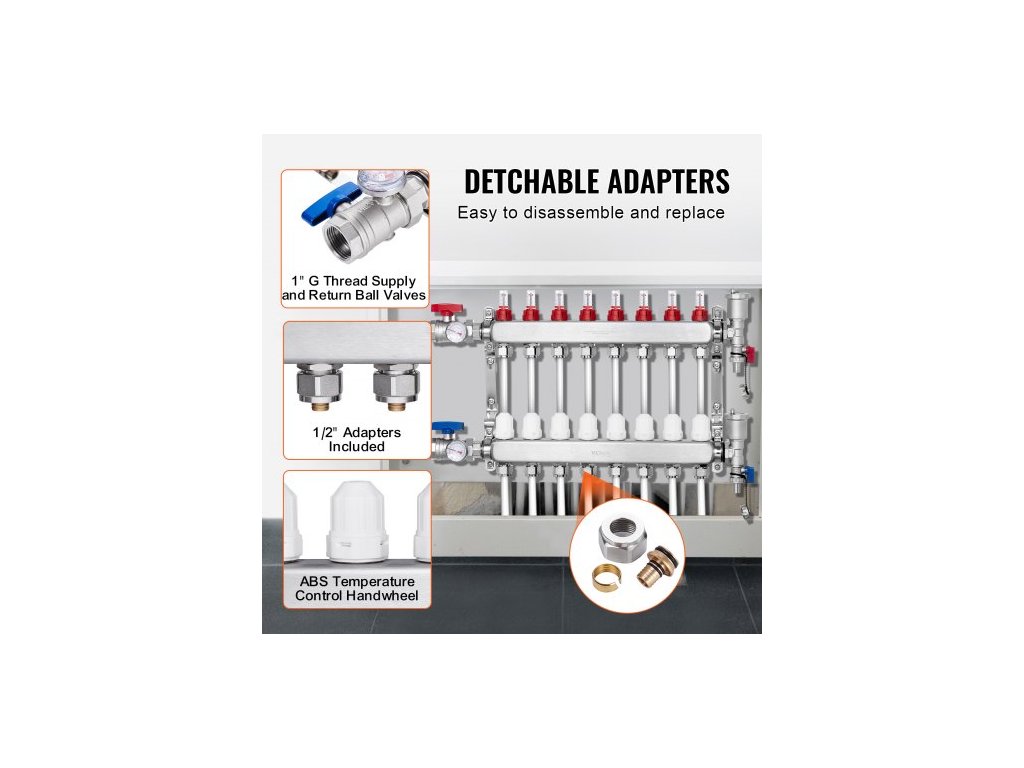 DETCHABLE ADAPTERS
Easy to disassemble and replace

1" G Thread Supply and Return Ball Valves

1/2" Adapters Included

ABS Temperature Control Handwheel