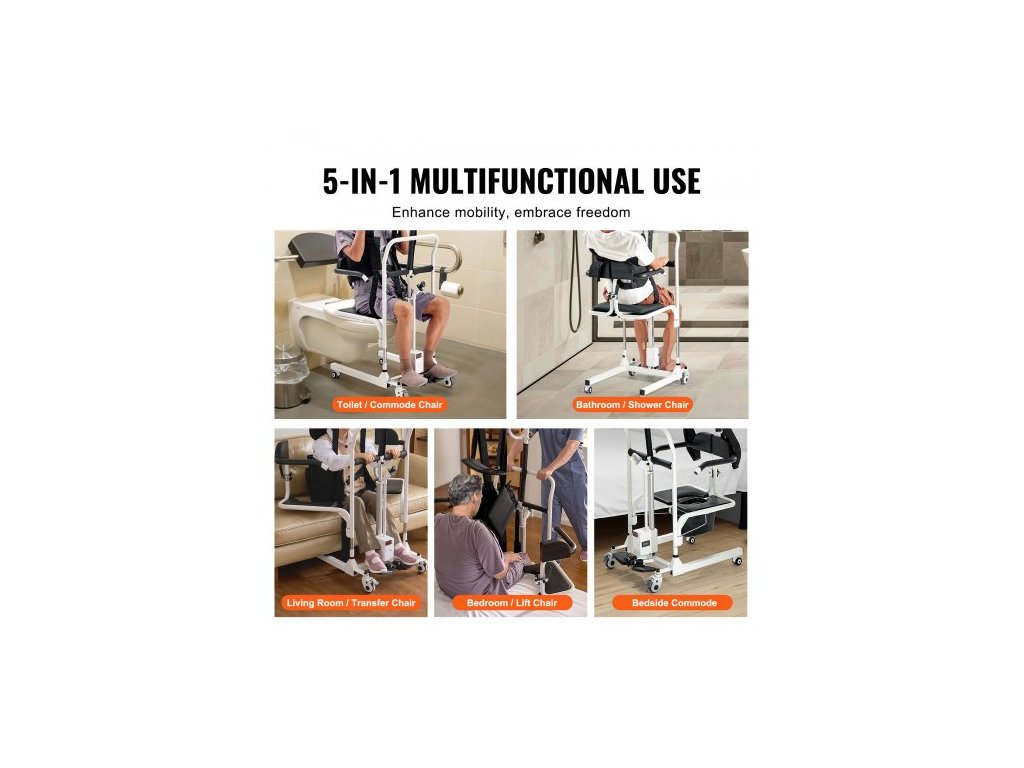 5-IN-1 MULTIFUNCTIONAL USE

Enhance mobility, embrace freedom

Toilet / Commode Chair

Bathroom / Shower Chair

Living Room / Transfer Chair

Bedroom / Lift Chair

Bedside Commode