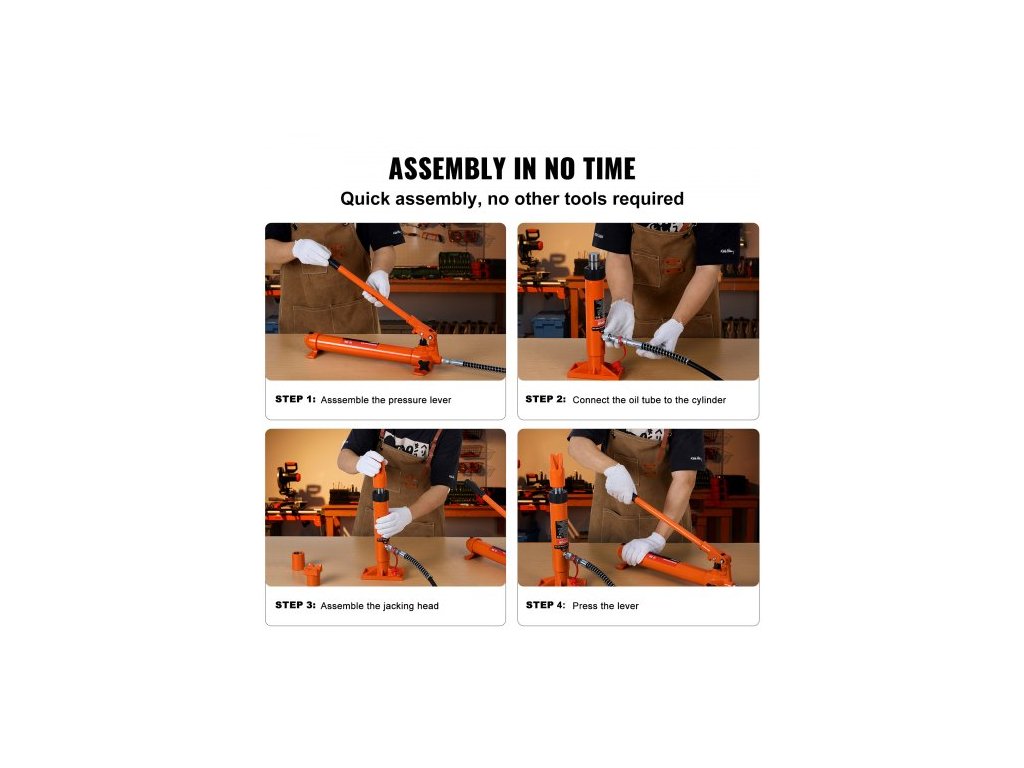 ASSEMBLY IN NO TIME
Quick assembly, no other tools required

STEP 1: Asssemble the pressure lever

STEP 2: Connect the oil tube to the cylinder

STEP 3: Assemble the jacking head

STEP 4: Press the lever