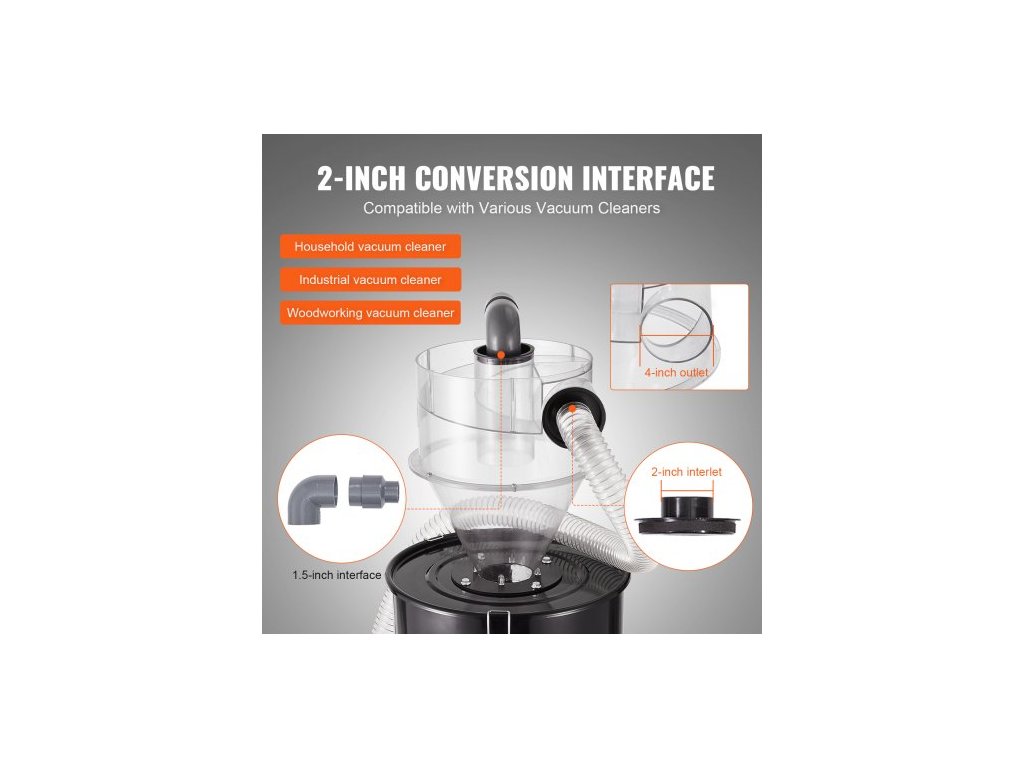 2-INCH CONVERSION INTERFACE
Compatible with Various Vacuum Cleaners

Household vacuum cleaner

Industrial vacuum cleaner

Woodworking vacuum cleaner

4-inch outlet

2-inch interlet

1.5-inch interface