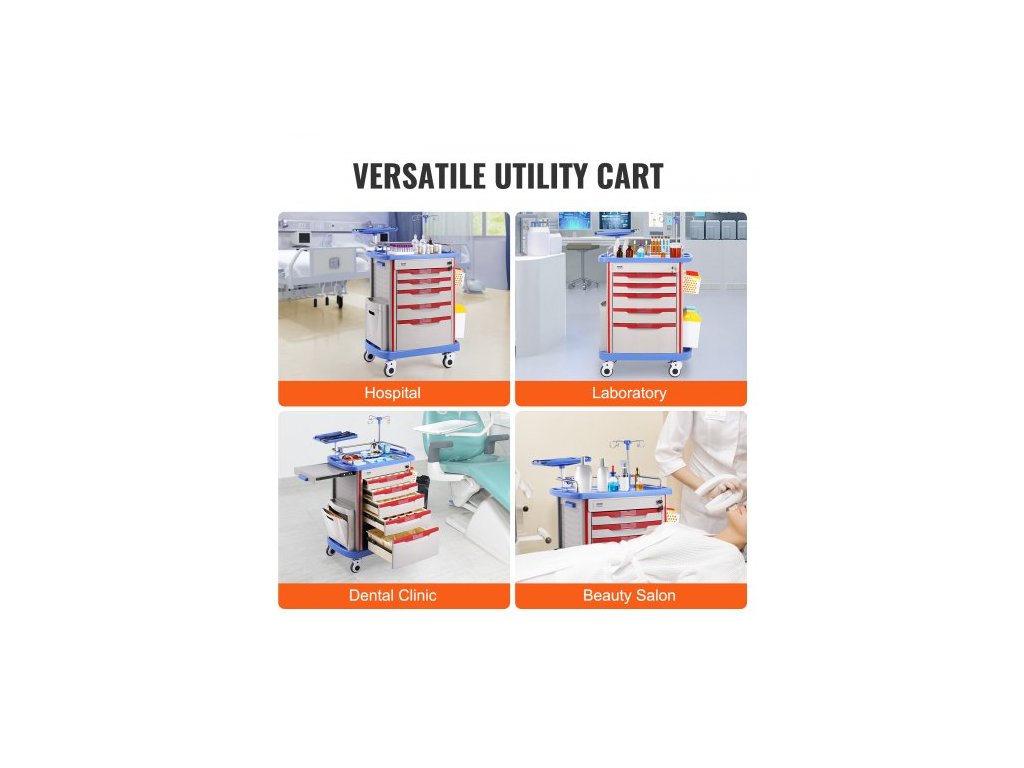 VERSATILE UTILITY CART

Hospital

Laboratory

Dental Clinic

Beauty Salon