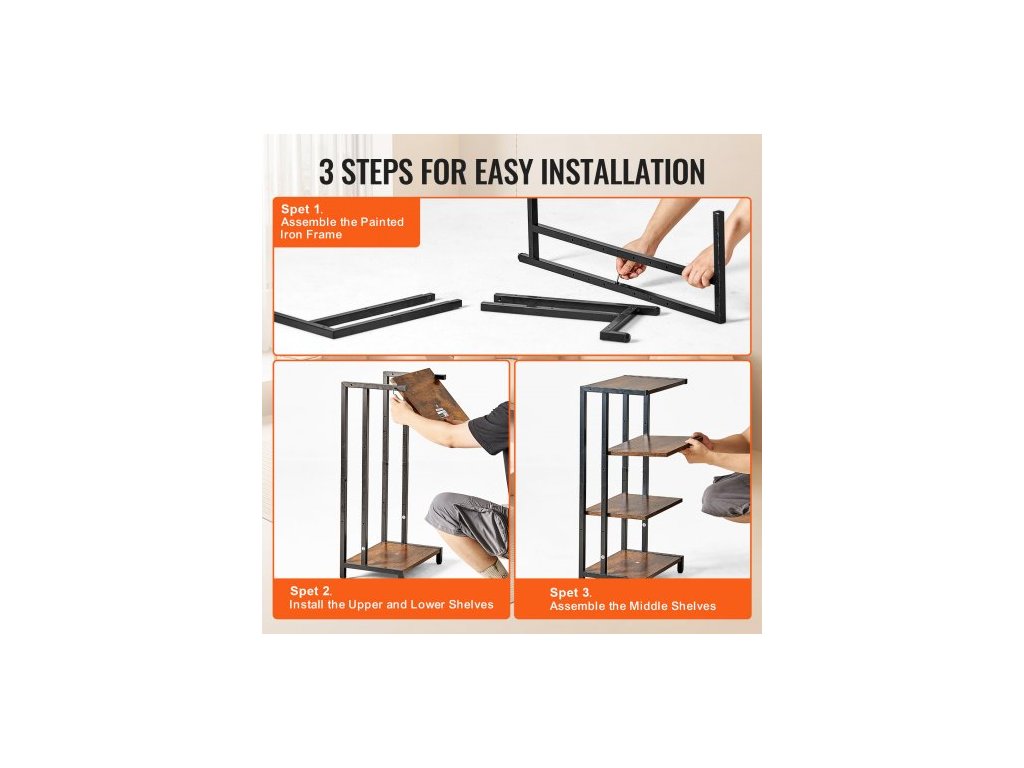 3 STEPS FOR EASY INSTALLATION

Spet 1.
Assemble the Painted Iron Frame

Spet 2.
Install the Upper and Lower Shelves

Spet 3.
Assemble the Middle Shelves