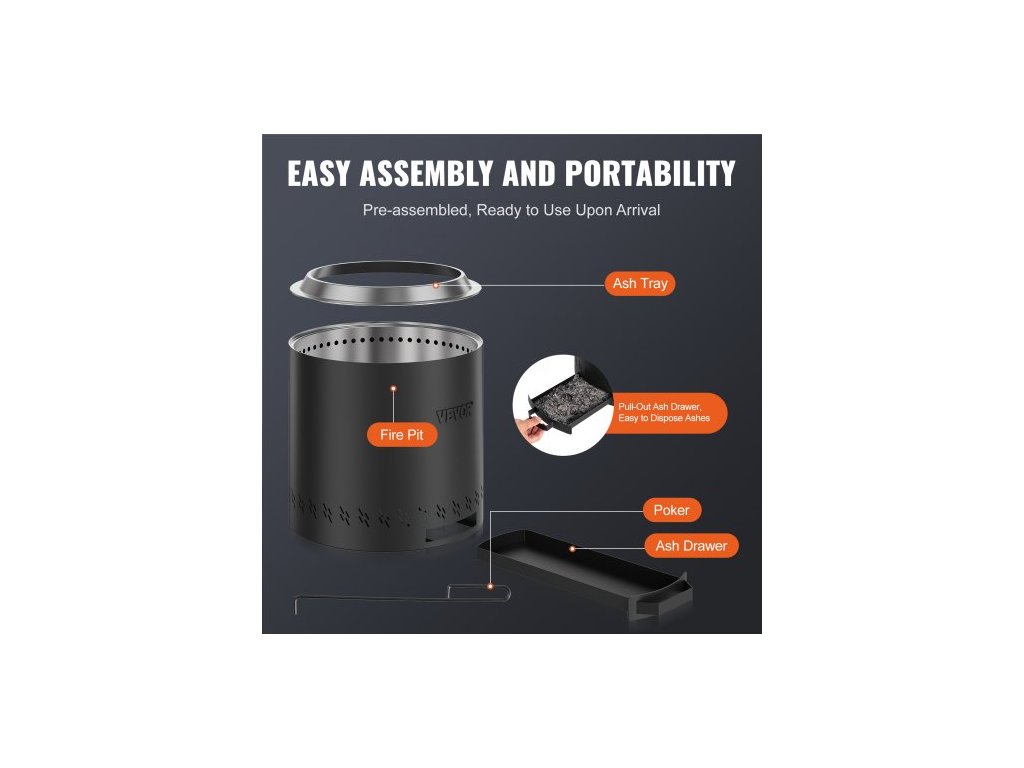 EASY ASSEMBLY AND PORTABILITY

Pre-assembled, Ready to Use Upon Arrival

Ash Tray

VEVOR

Fire Pit

Pull-Out Ash Drawer, Easy to Dispose Ashes

Poker

Ash Drawer