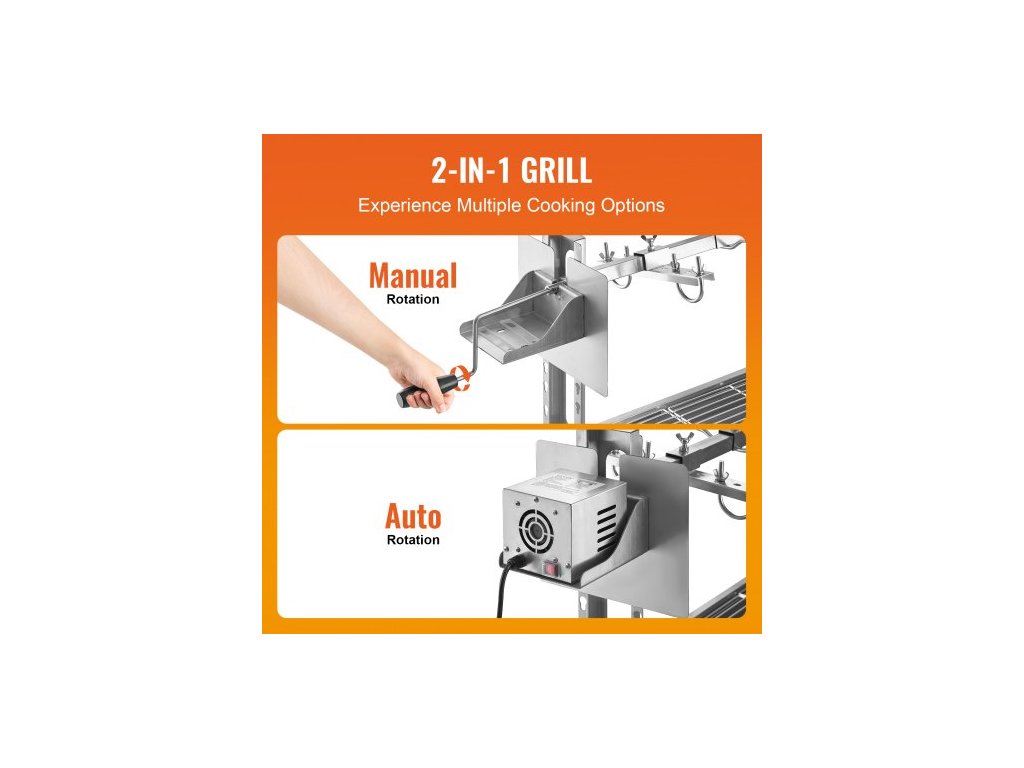 2-IN-1 GRILL

Experience Multiple Cooking Options

Manual
Rotation

Auto
Rotation