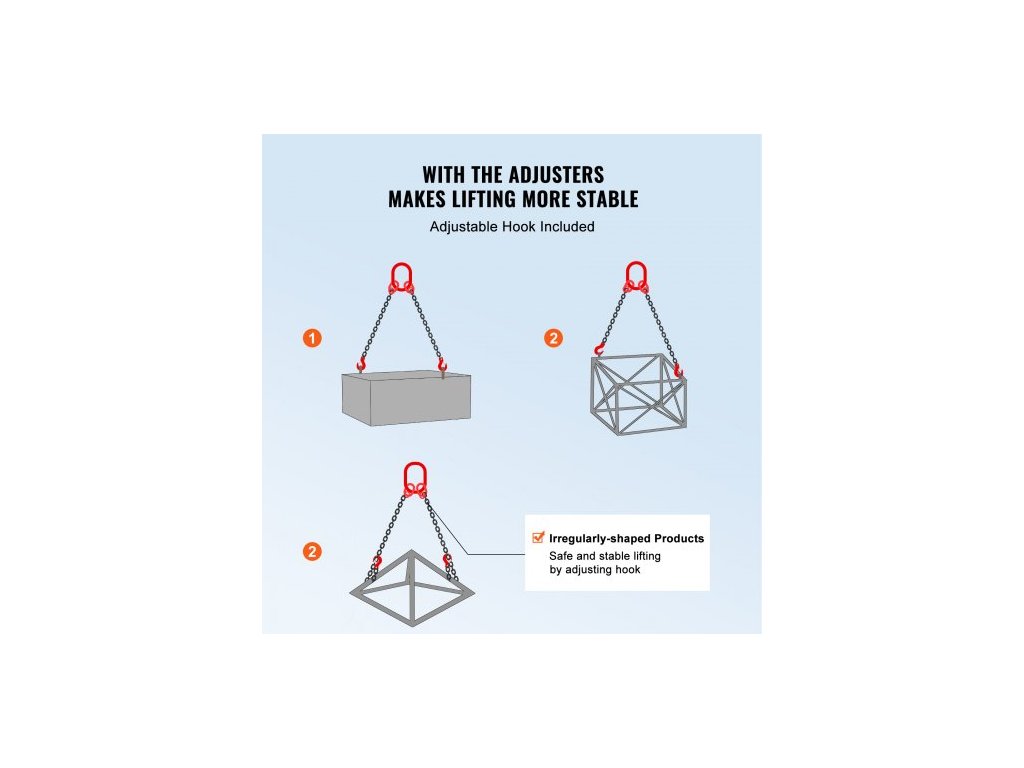 WITH THE ADJUSTERS
MAKES LIFTING MORE STABLE

Adjustable Hook Included

1

2

2

Irregularly-shaped Products
Safe and stable lifting by adjusting hook