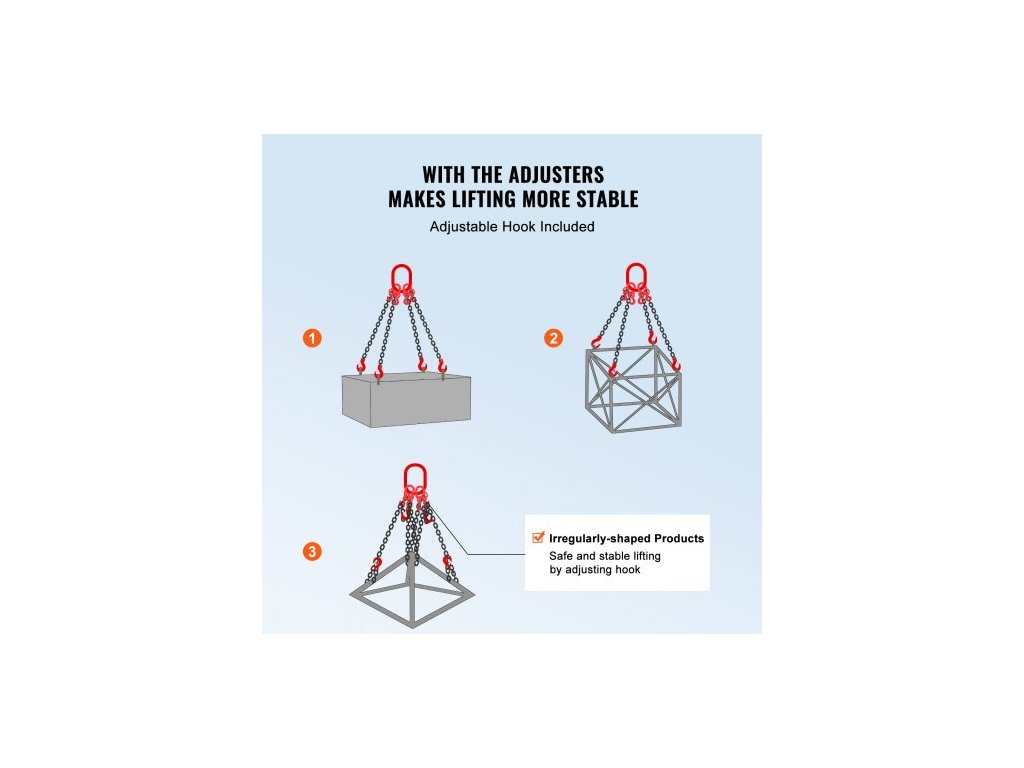 WITH THE ADJUSTERS
MAKES LIFTING MORE STABLE

Adjustable Hook Included

1

2

3

Irregularly-shaped Products
Safe and stable lifting by adjusting hook