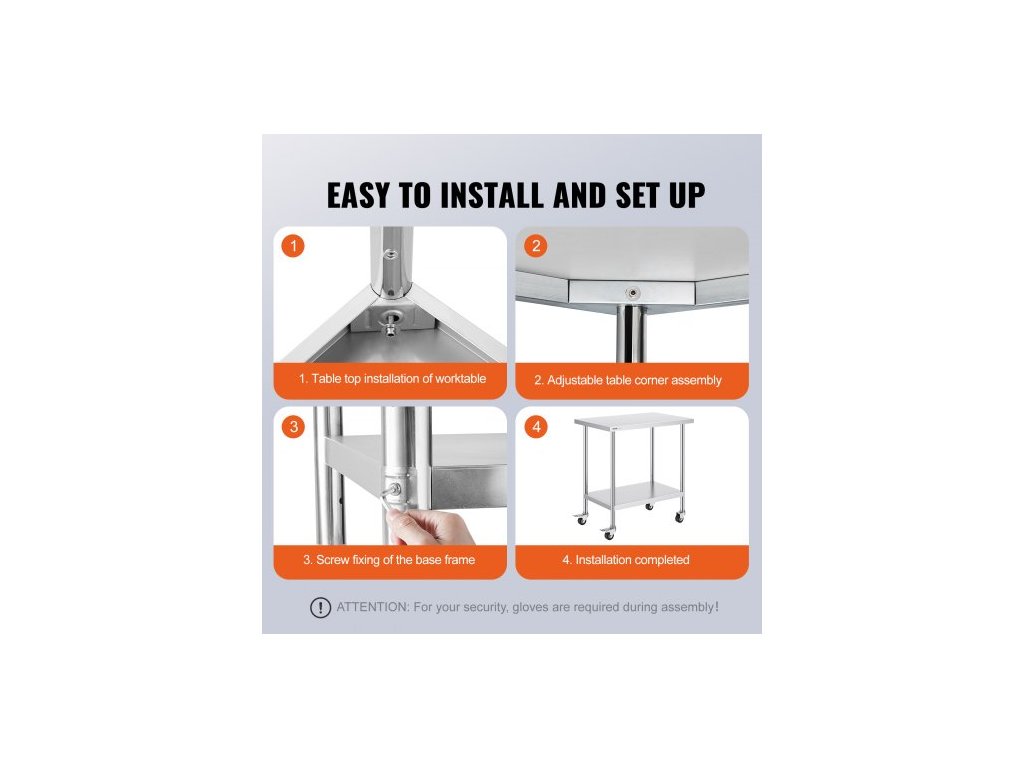 EASY TO INSTALL AND SET UP

1

1. Table top installation of worktable

2

2. Adjustable table corner assembly

3

3. Screw fixing of the base frame

4

4. Installation completed

ATTENTION: For your security, gloves are required during assembly!