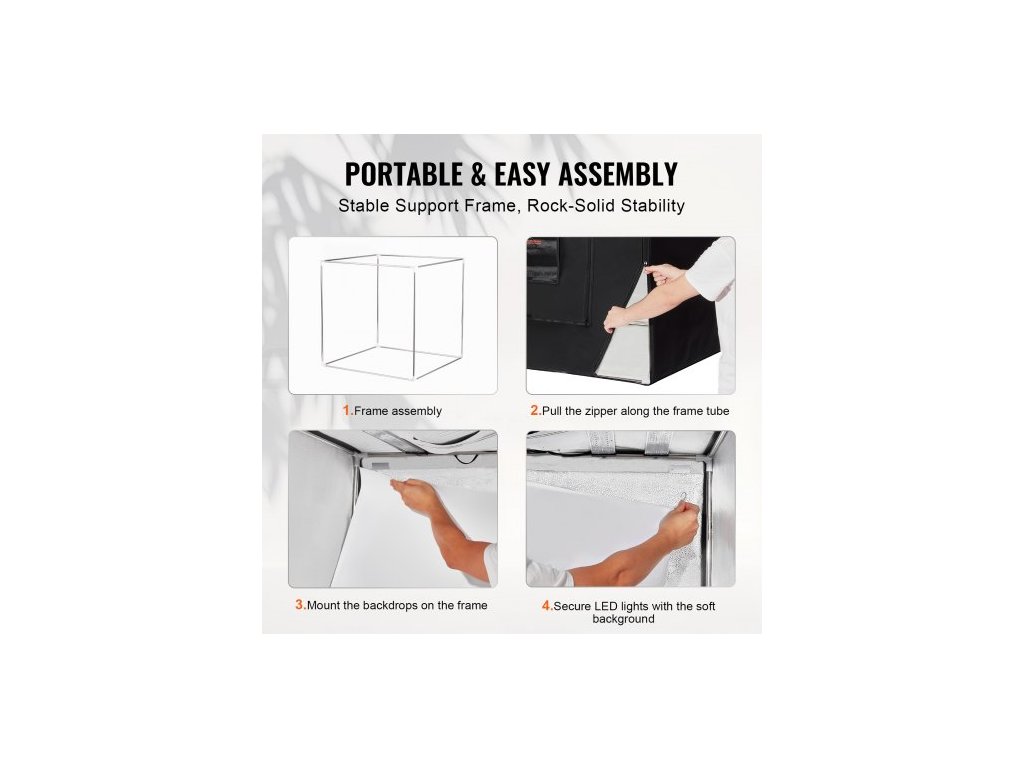 PORTABLE & EASY ASSEMBLY

Stable Support Frame, Rock-Solid Stability

1.Frame assembly

2.Pull the zipper along the frame tube

3.Mount the backdrops on the frame

4.Secure LED lights with the soft background